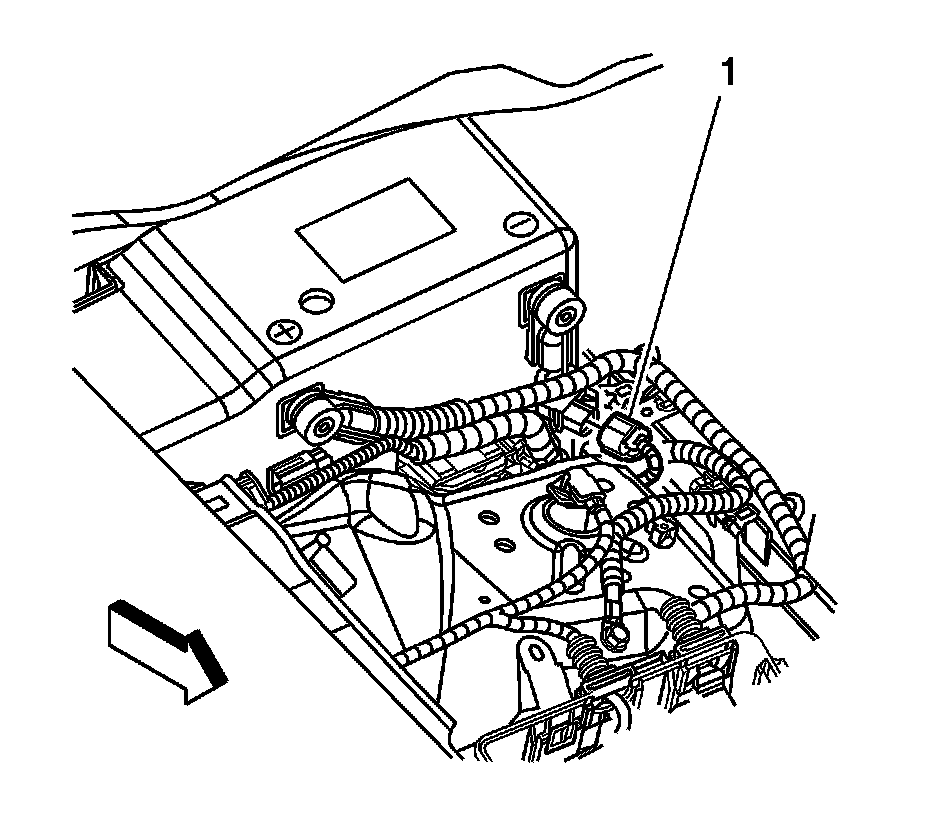 1