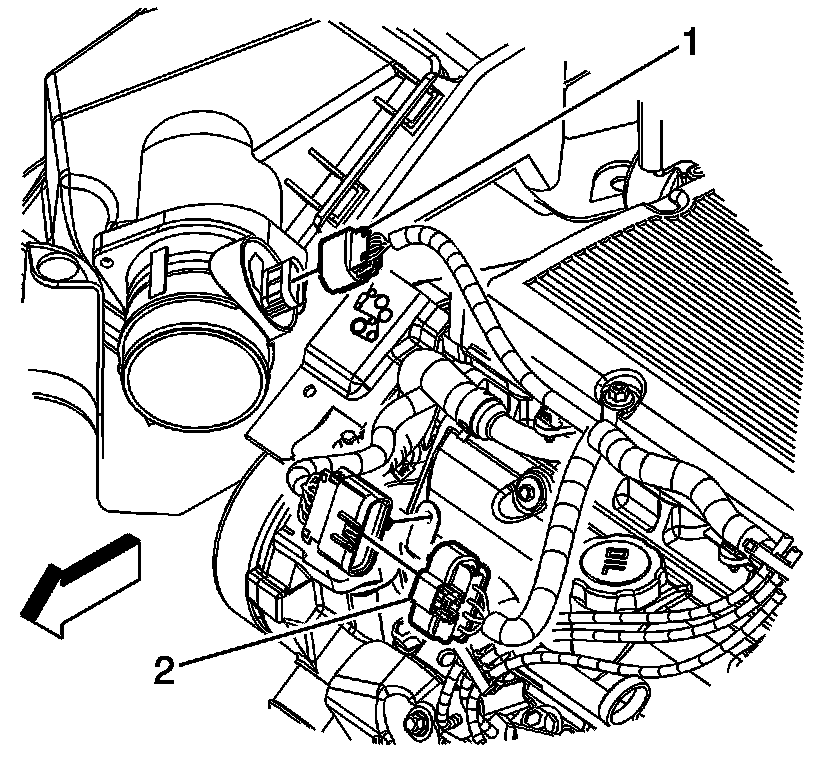 1

OIL

2