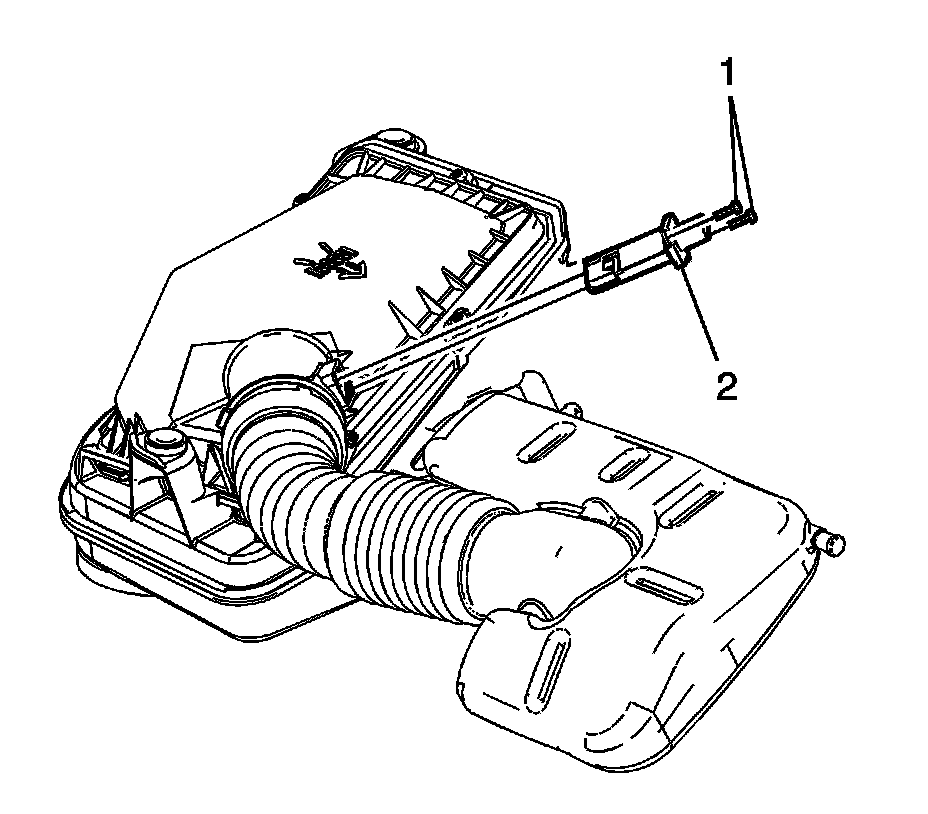 1

2