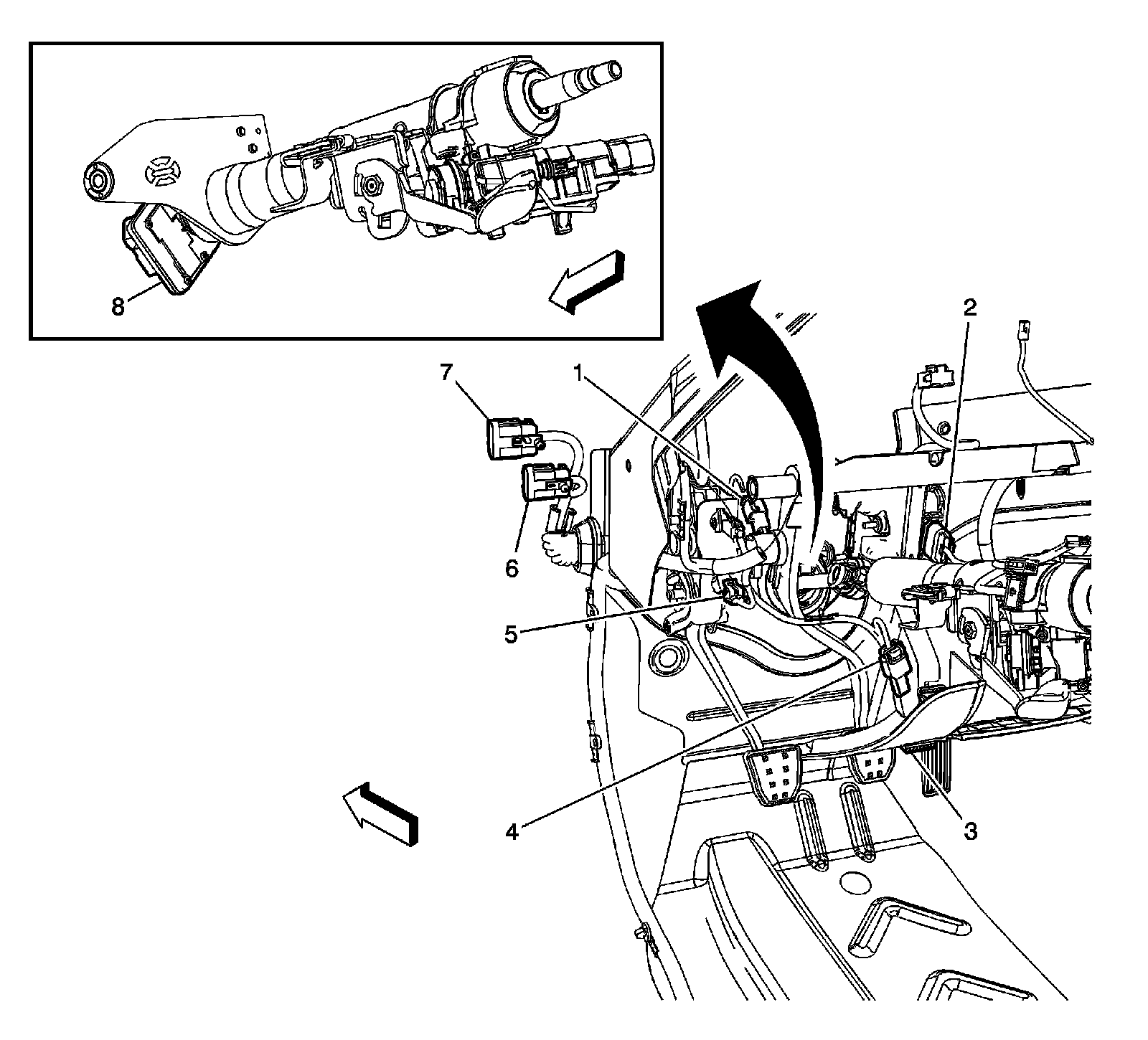 8
7
1
2
6
5
4
3