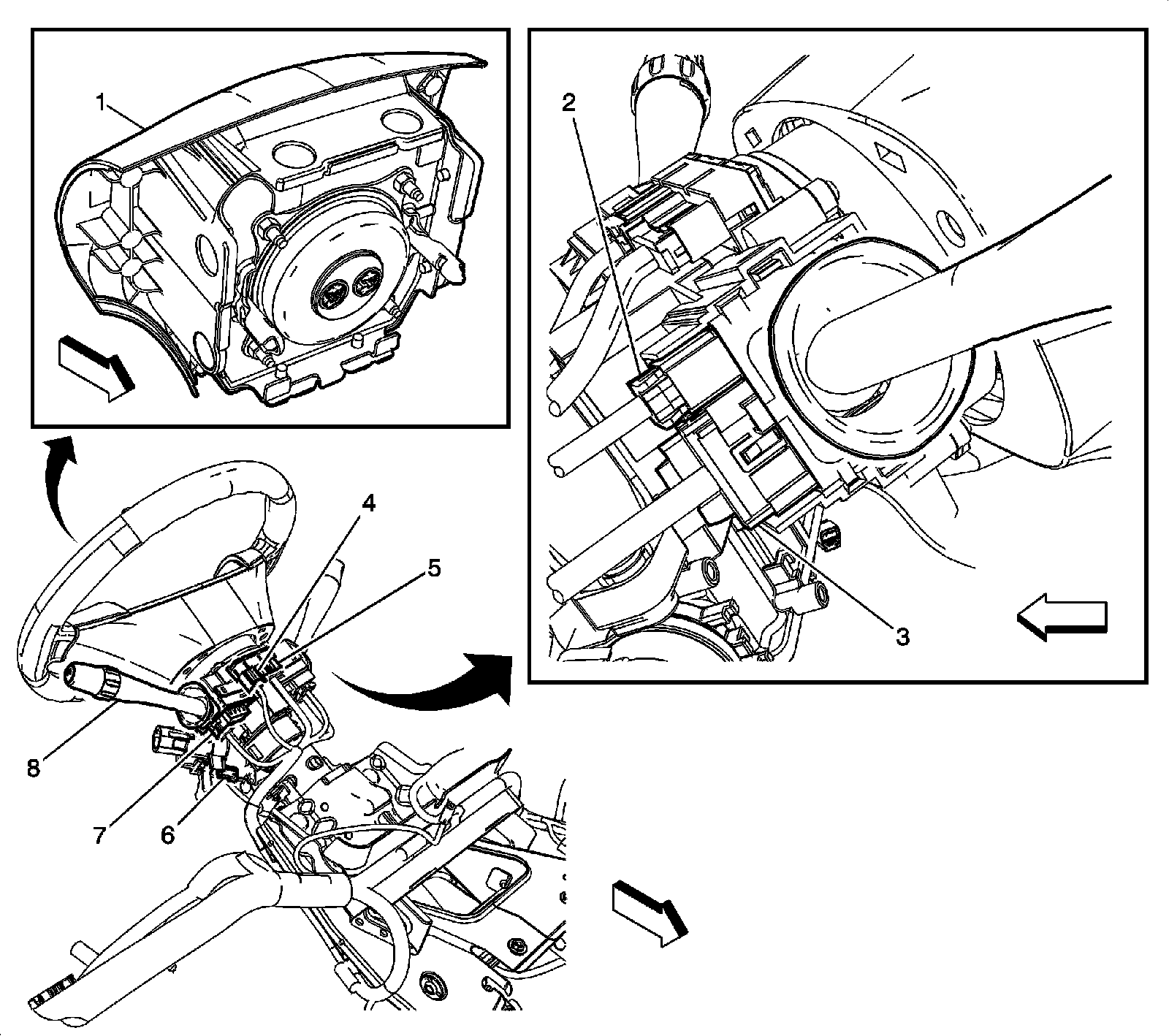 1
2
3
4
5
8
7
6