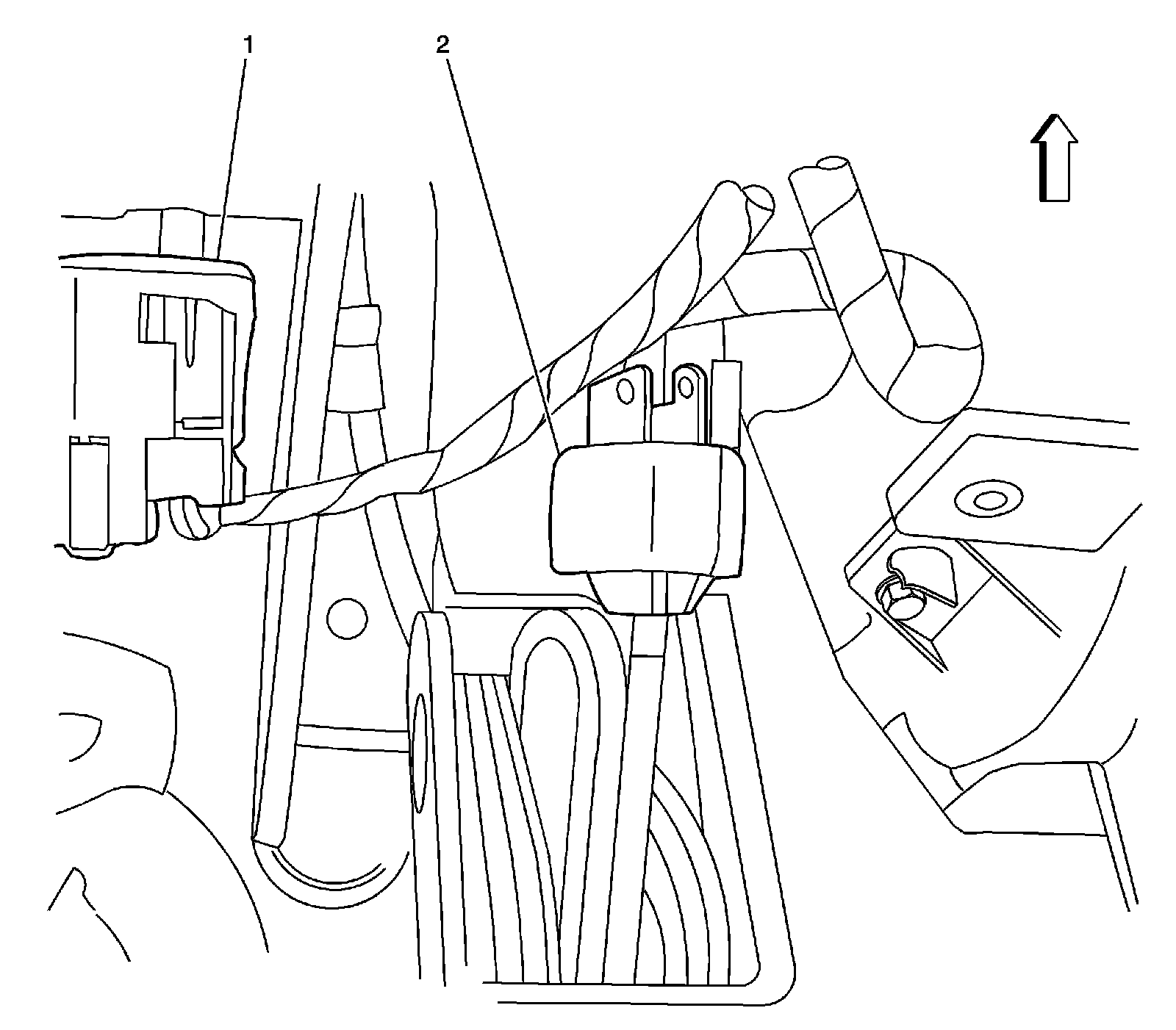 1
2