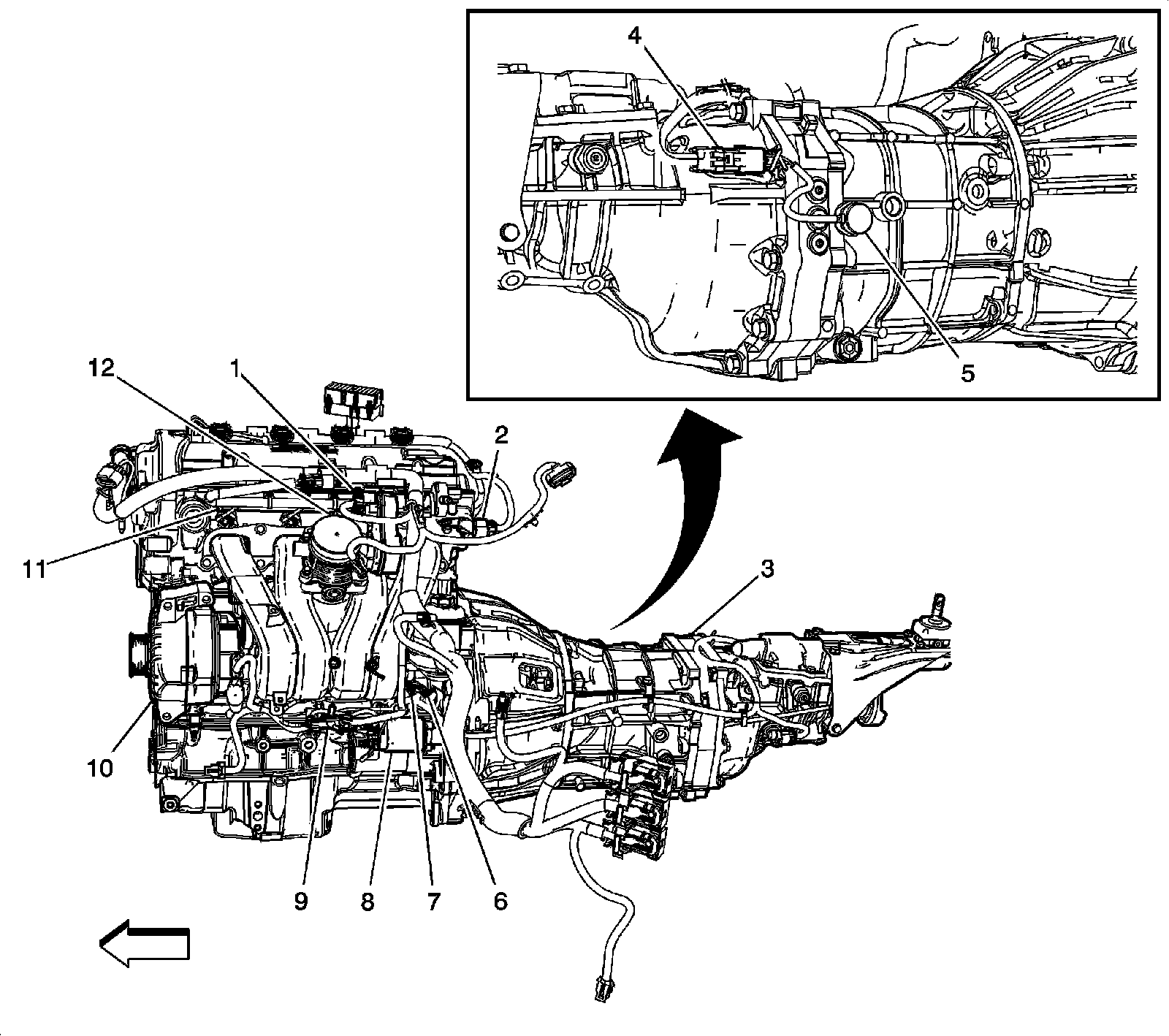 4

5

12

1

2

11

3

10

9

8

7

6