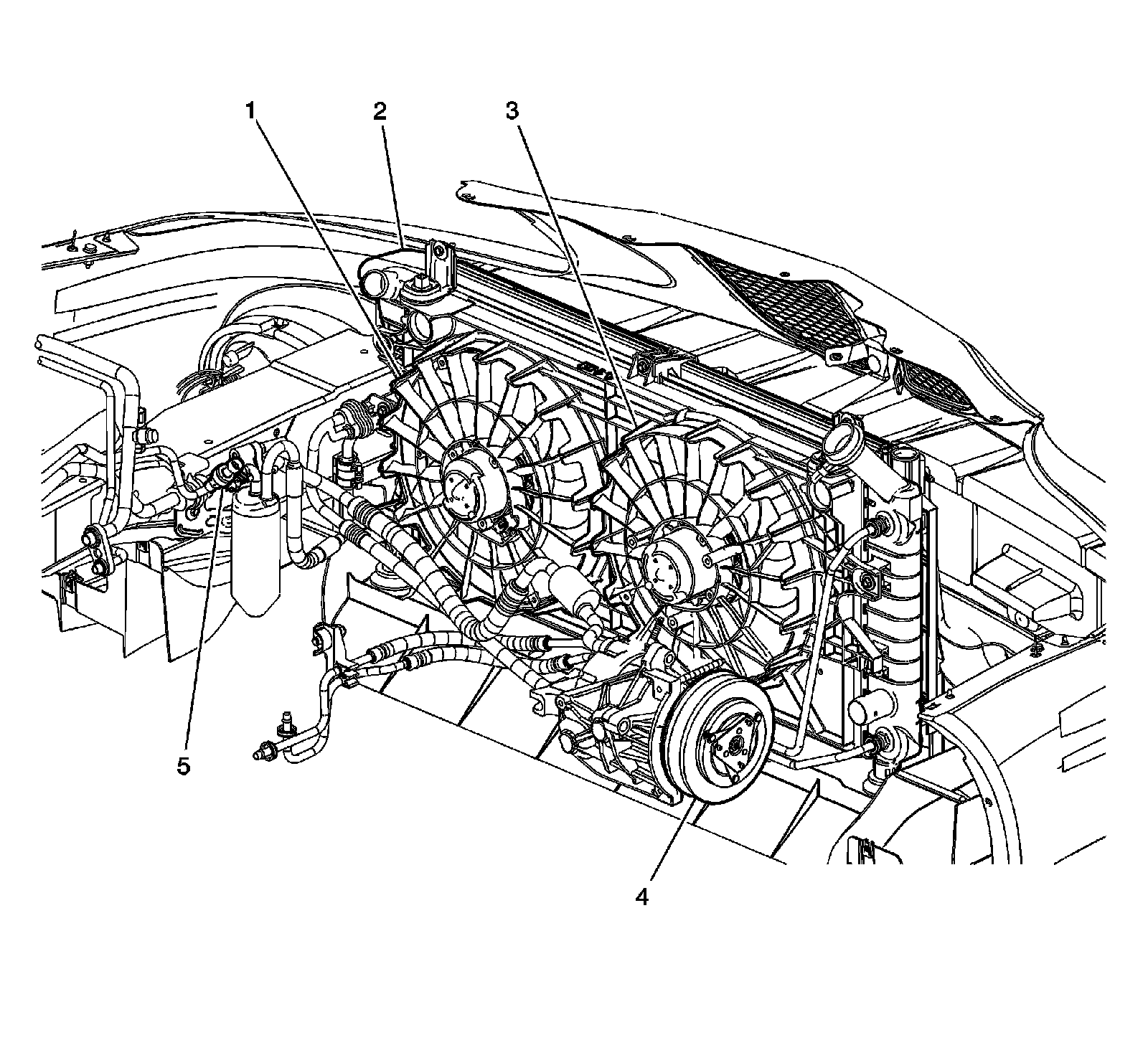 1
2
3
5
4