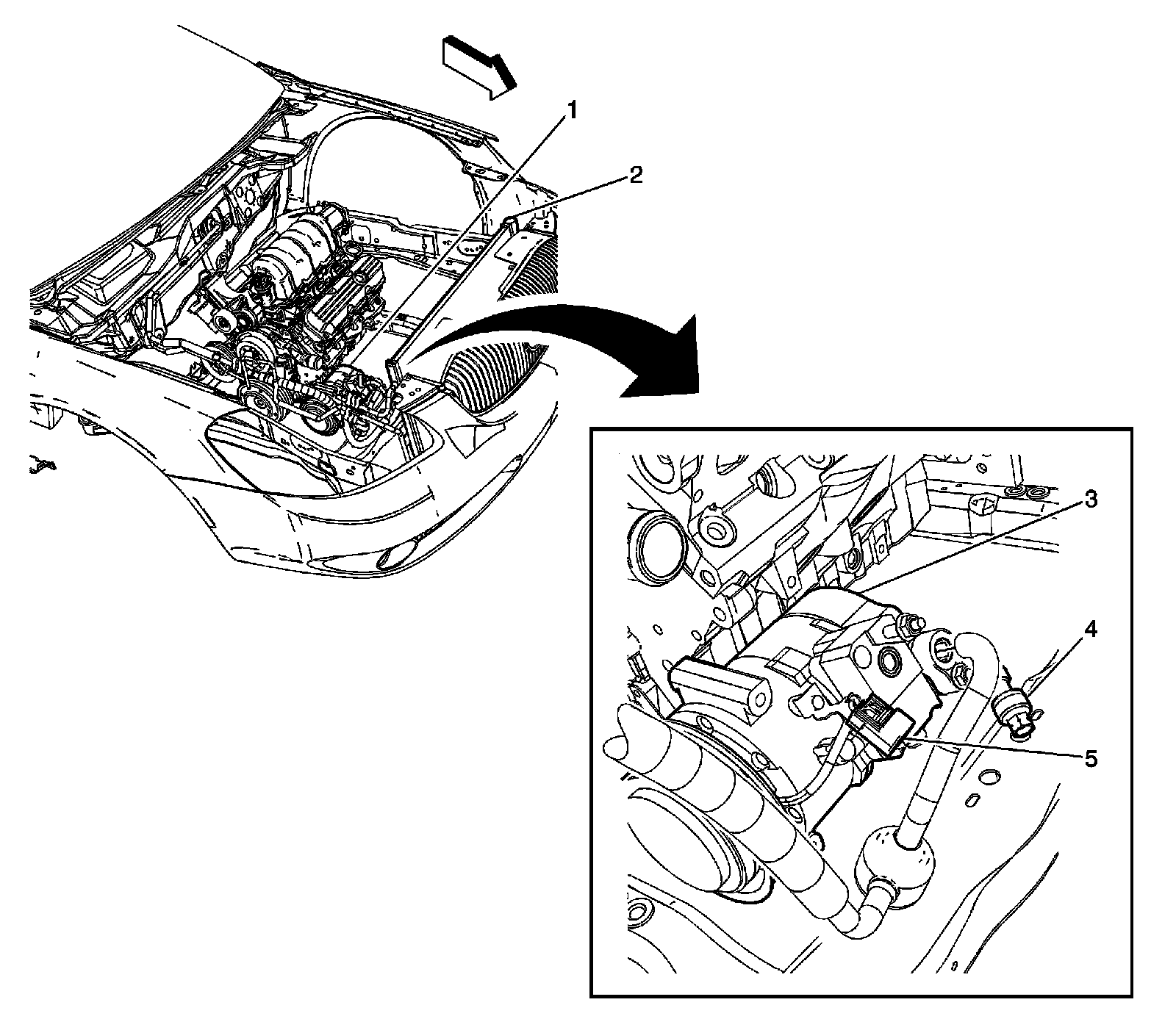 1
2
3
4
5