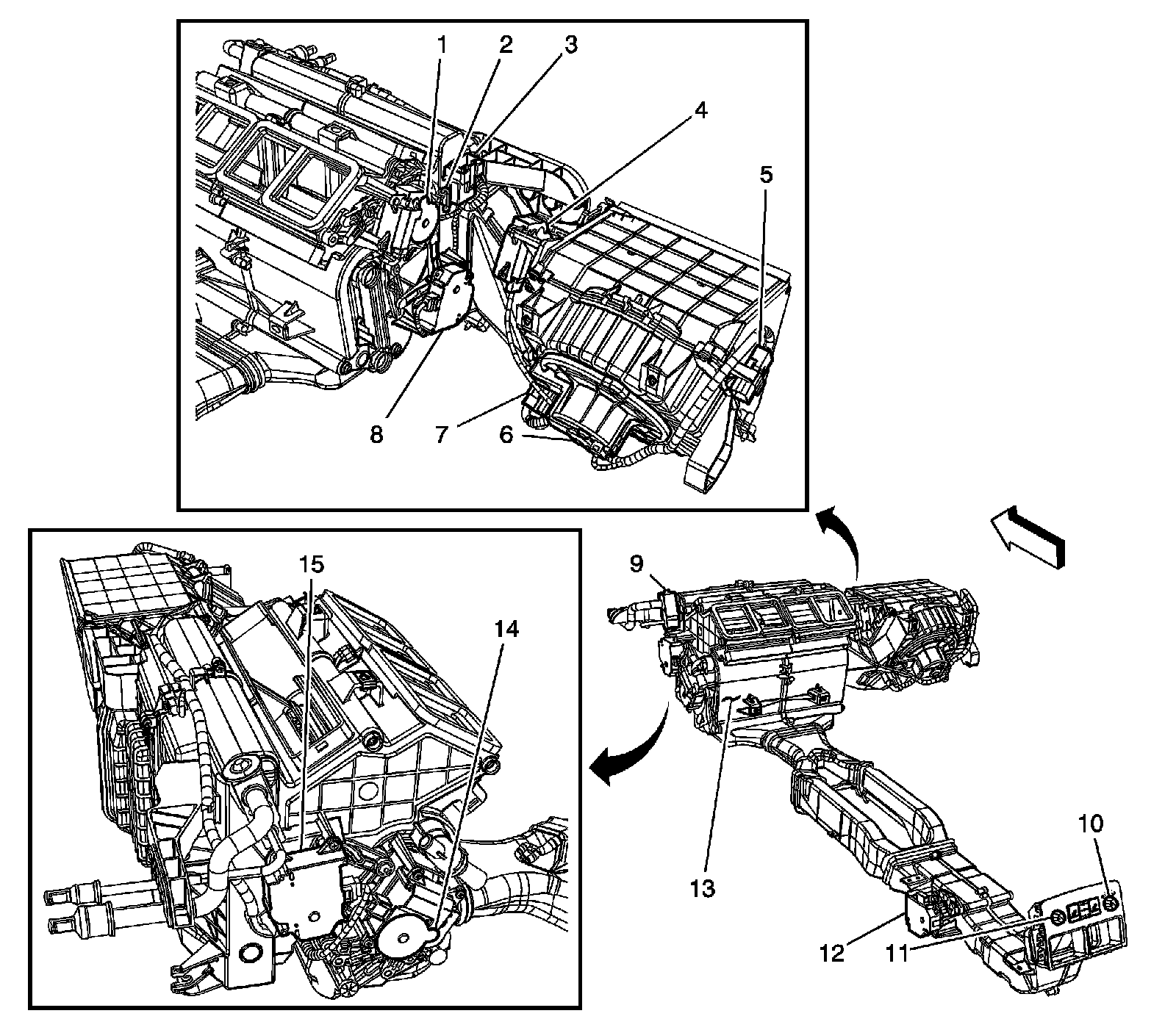 1
2
3
4
5
8
7
6
15
14
9
13
10
12
11