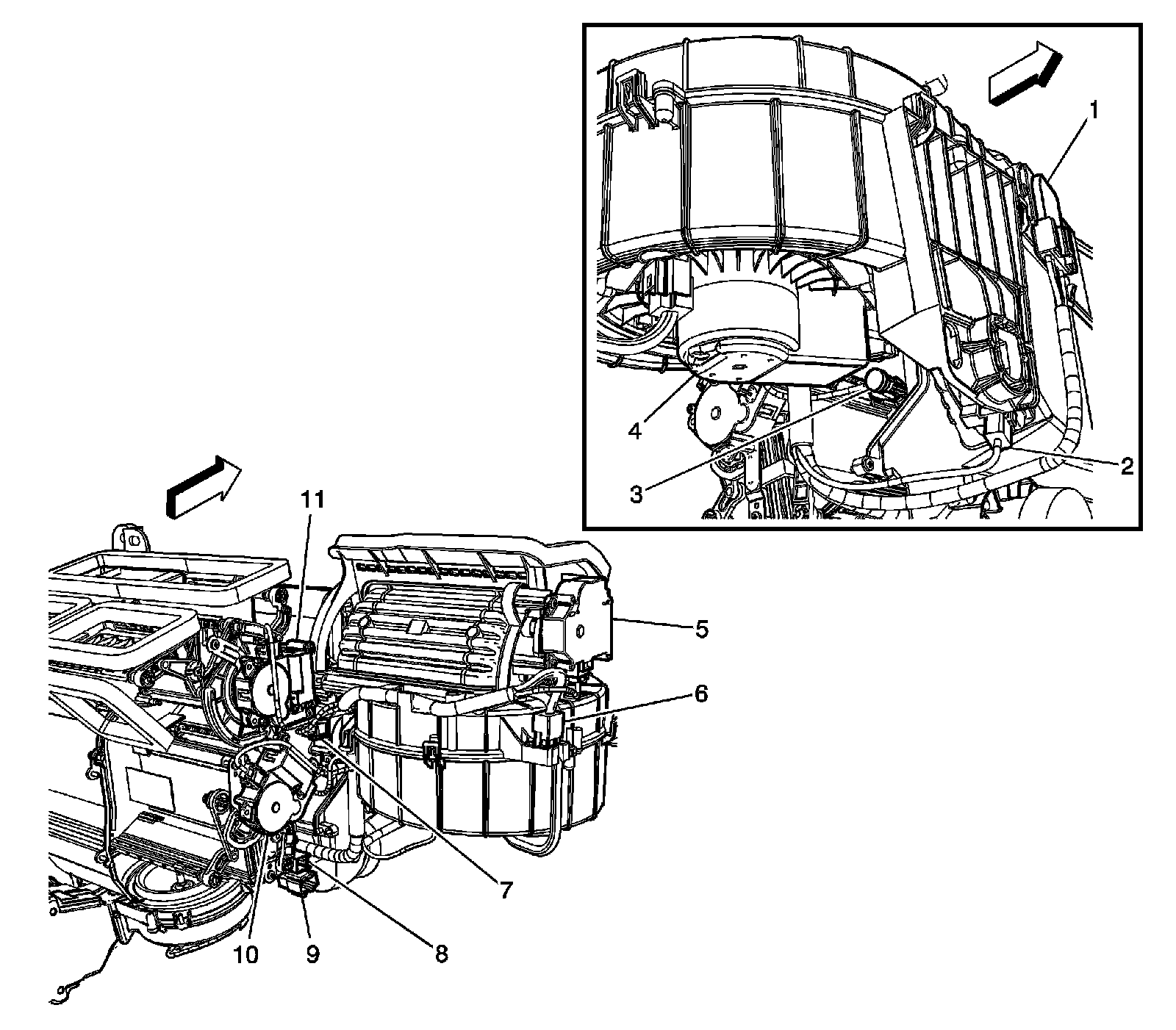 1
4
3
2
11
5
6
7
10
9
8