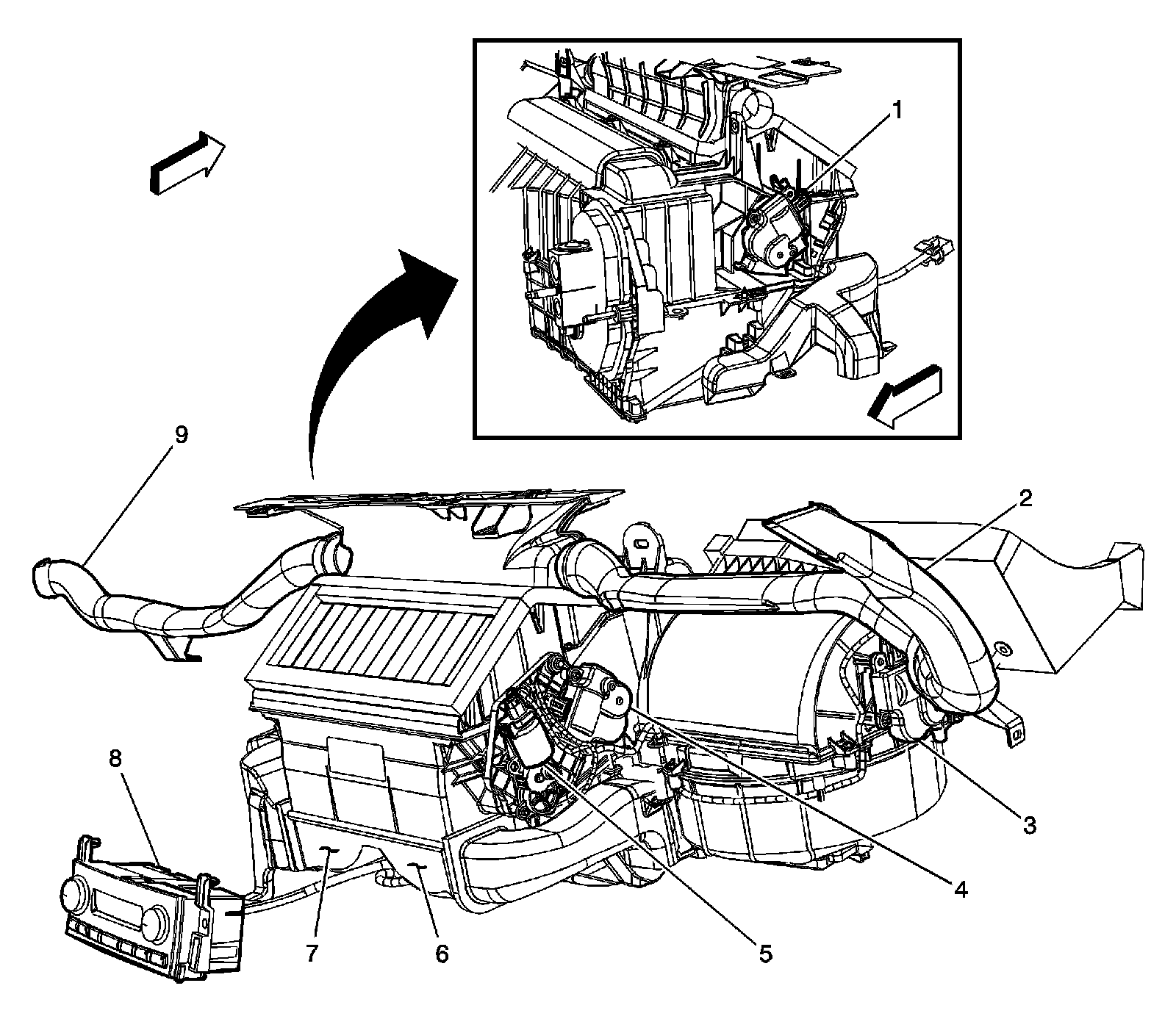 1
9
2
8
3
4
7
6
5