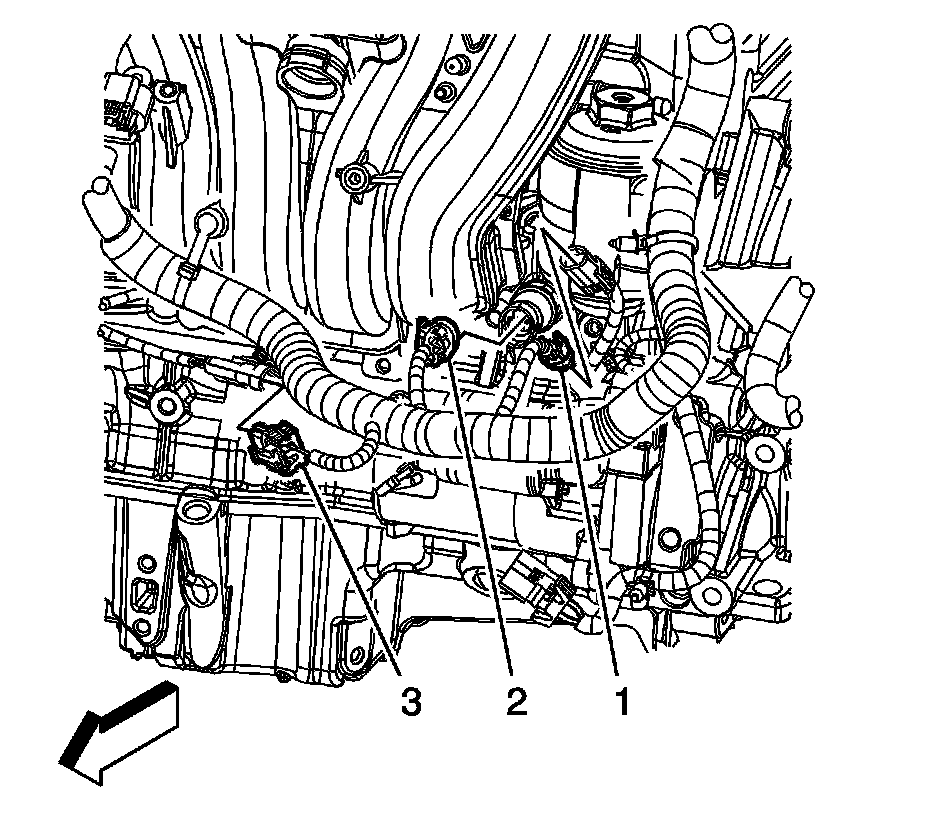 3 2 1