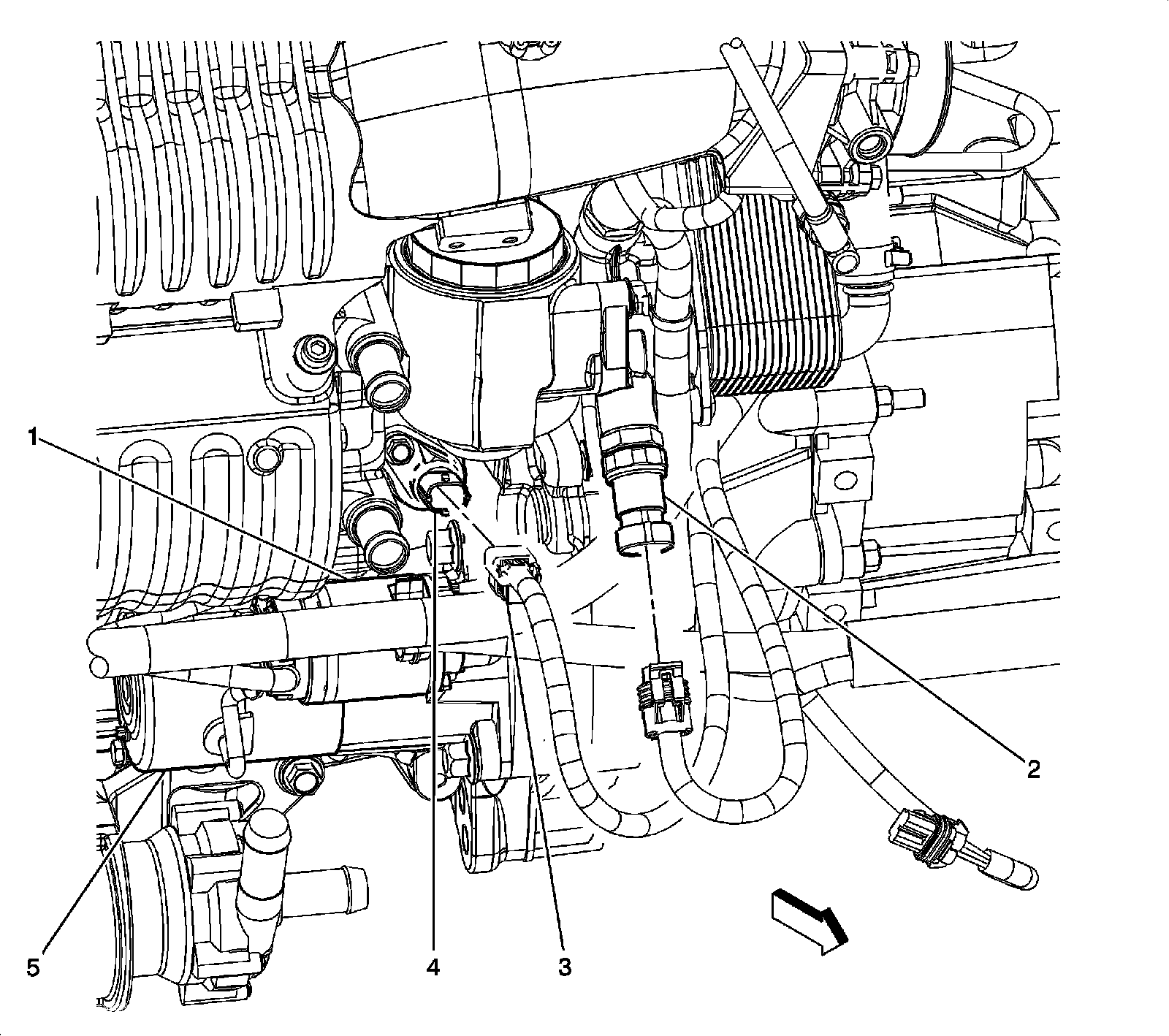 1
2
5
4
3