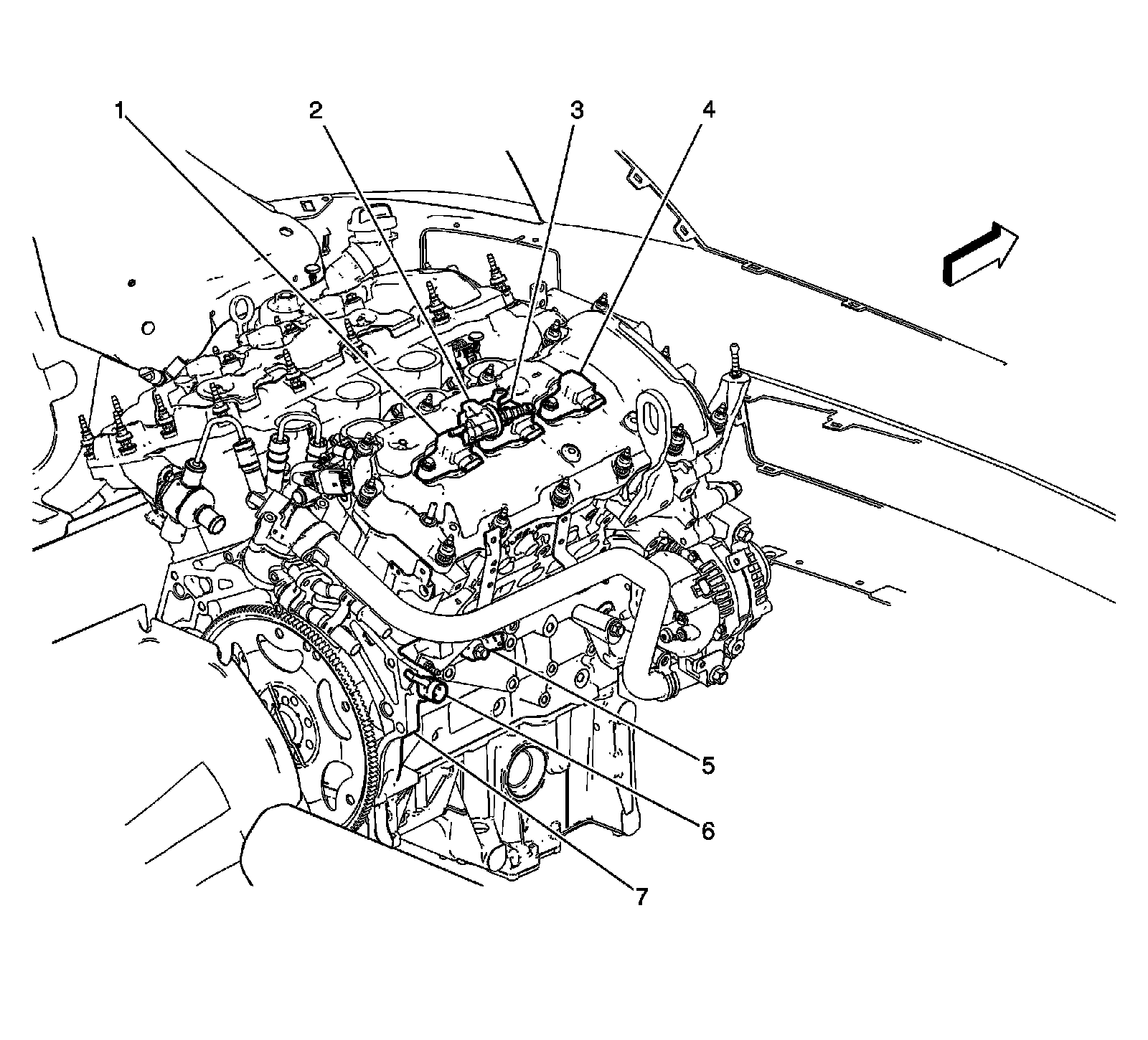 1
2
3
4
5
6
7