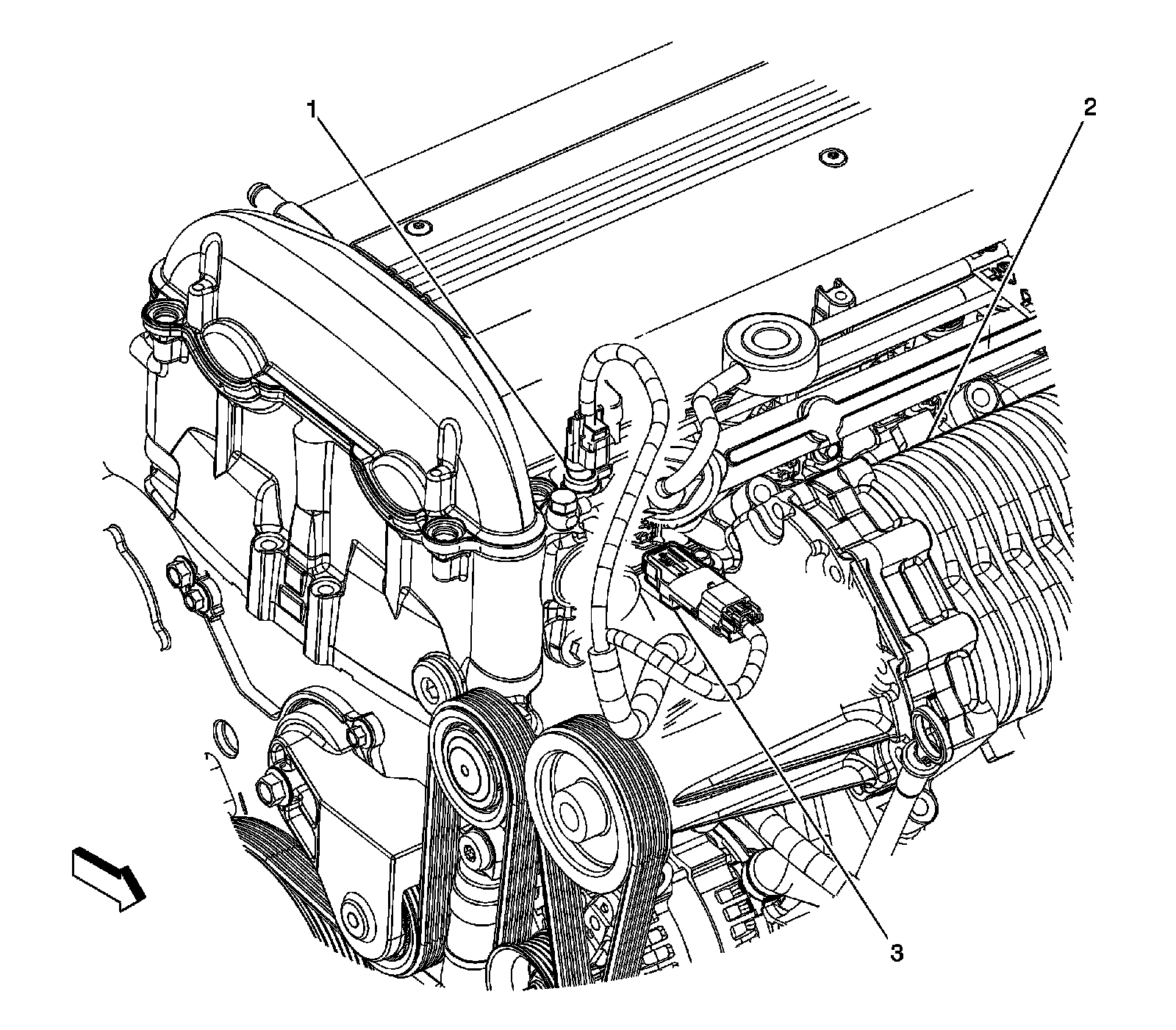 1
2
3