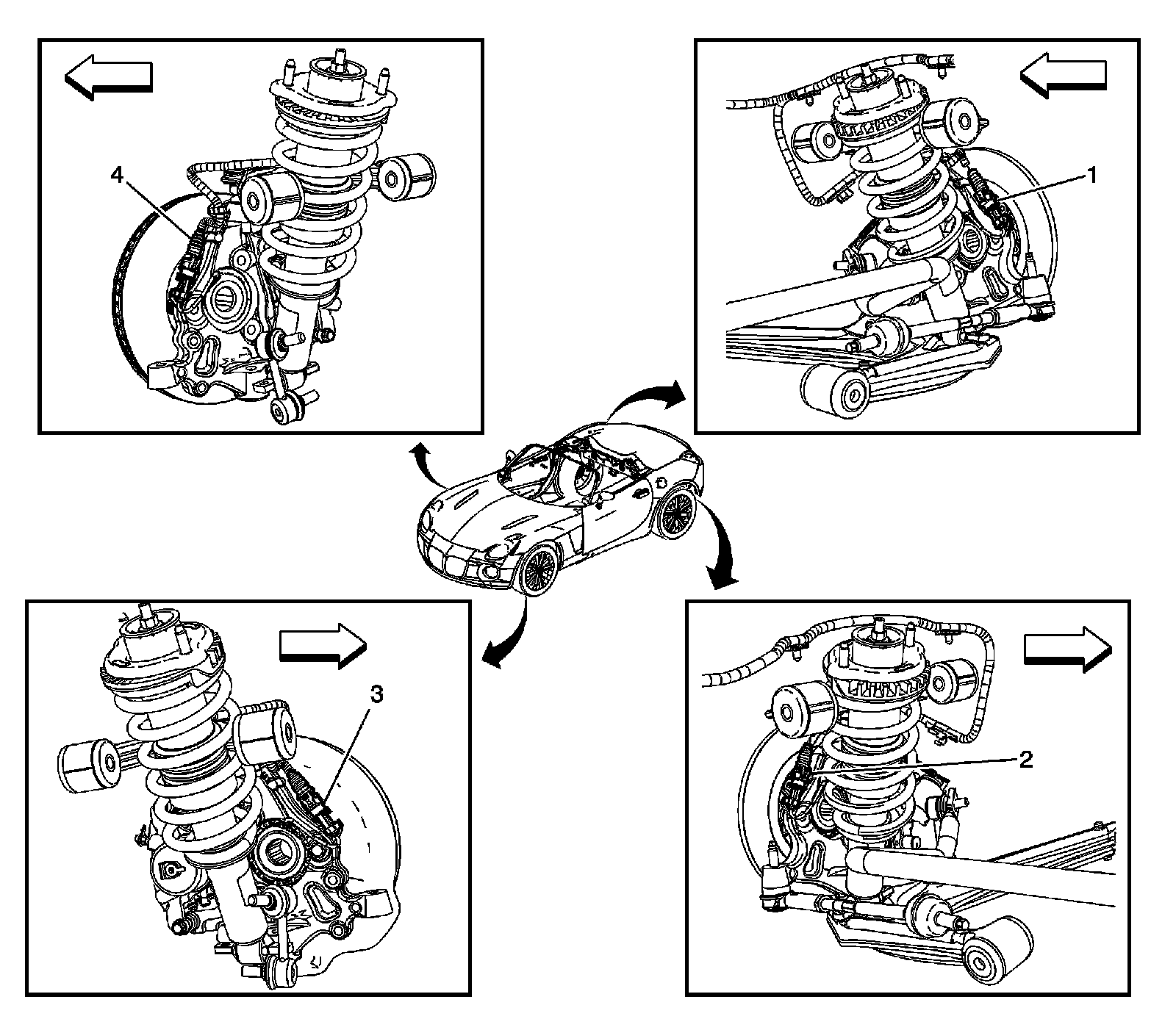 4

1

3

2