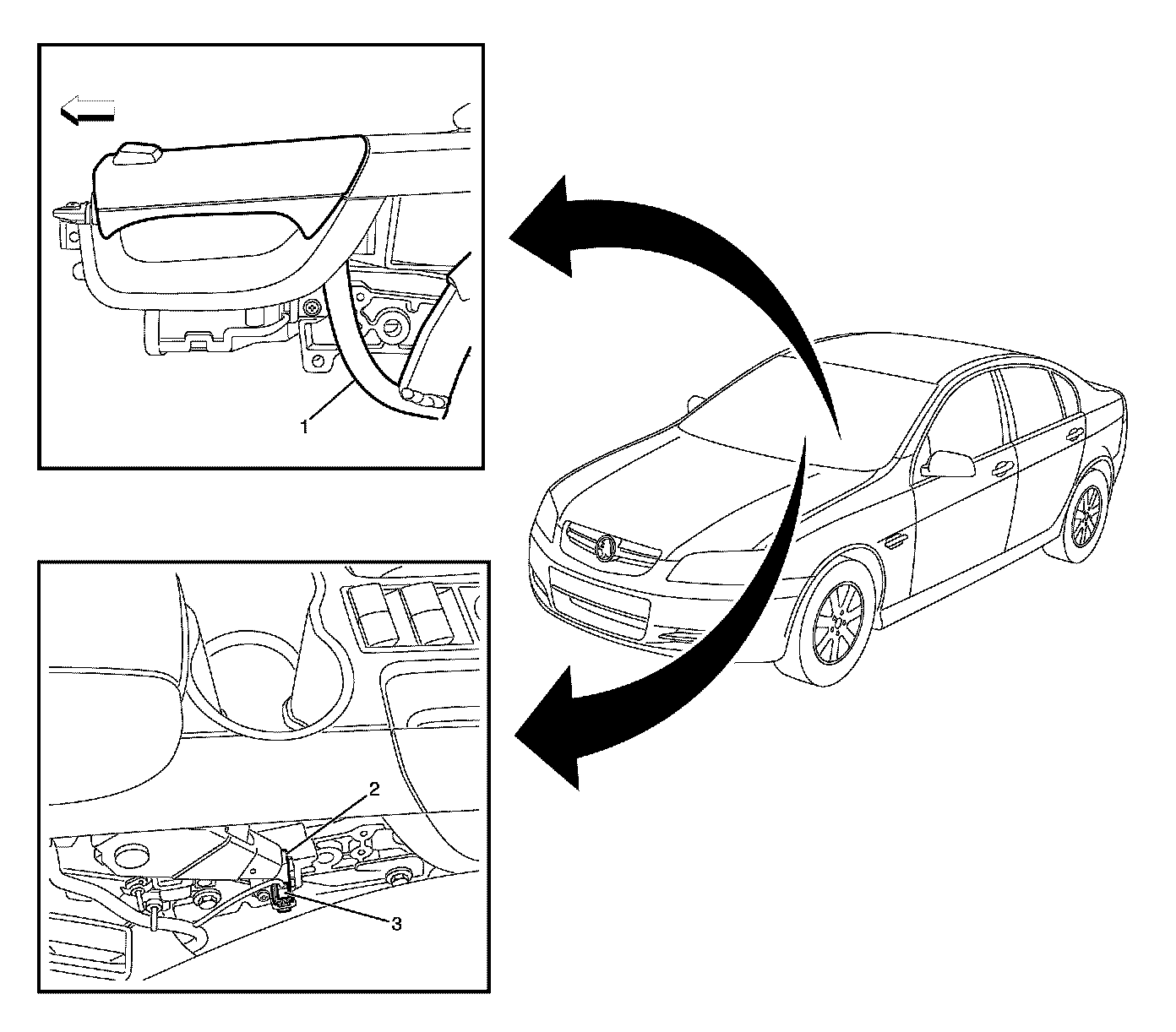 1

2

3