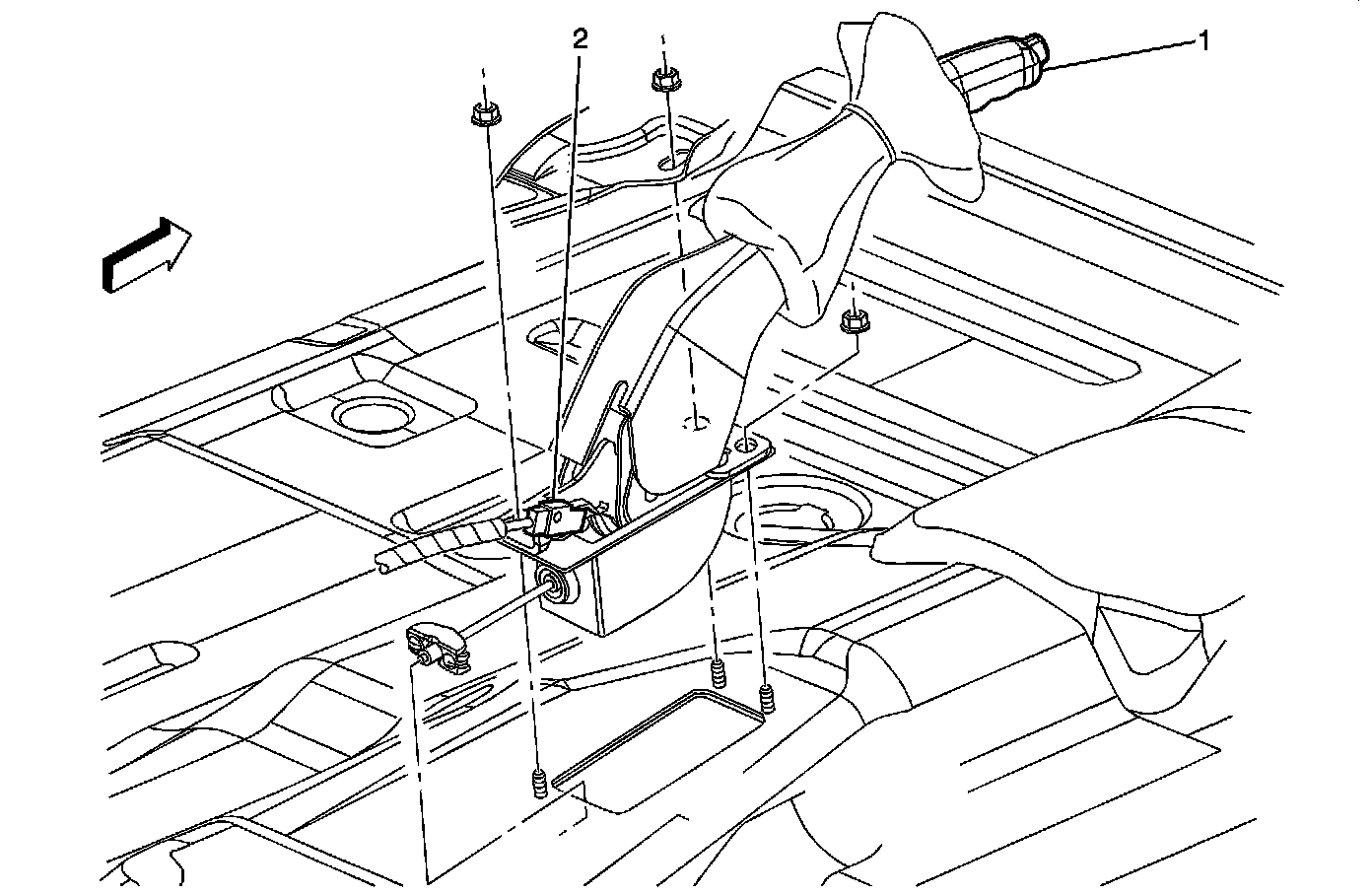 2
1