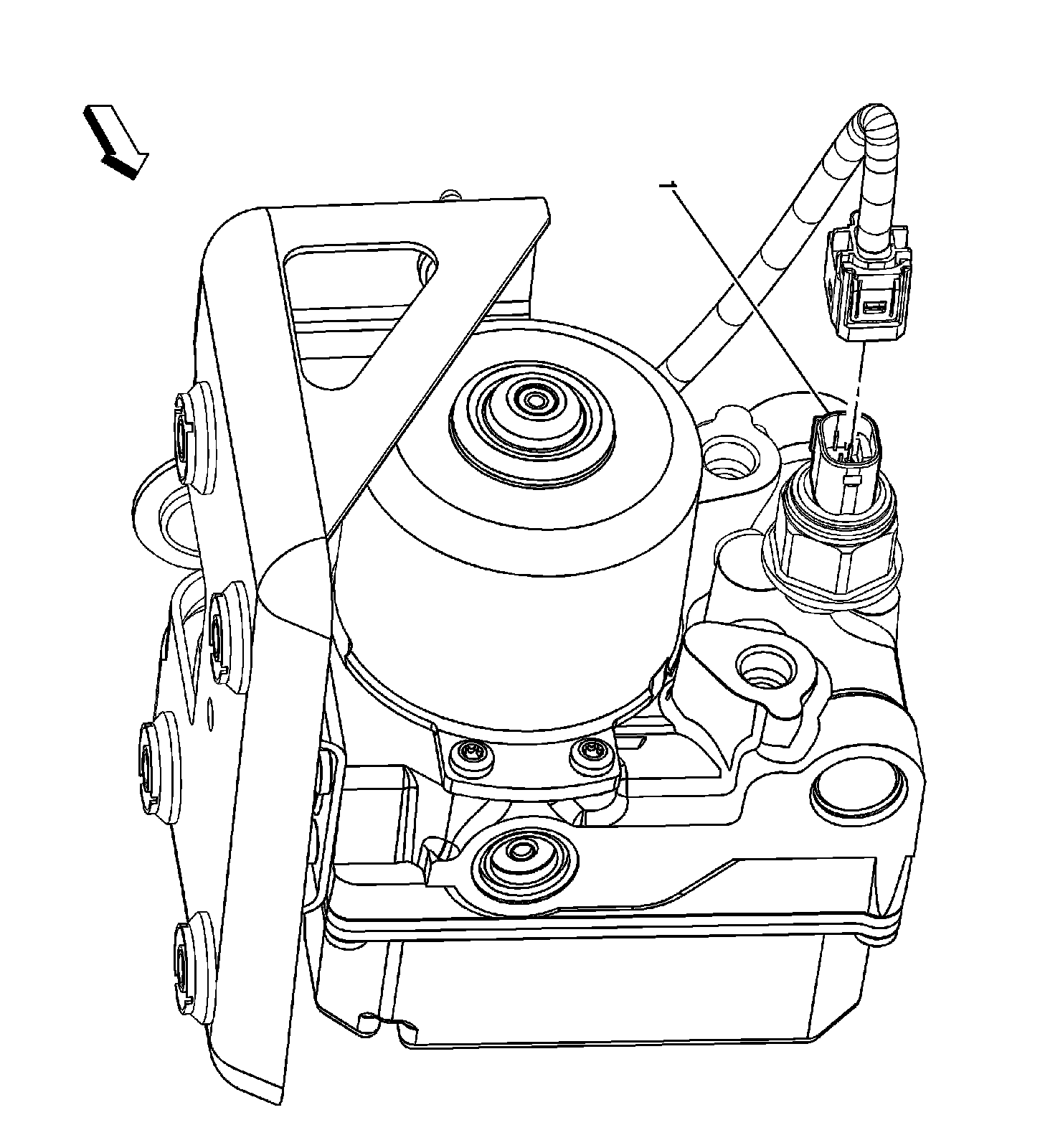 1