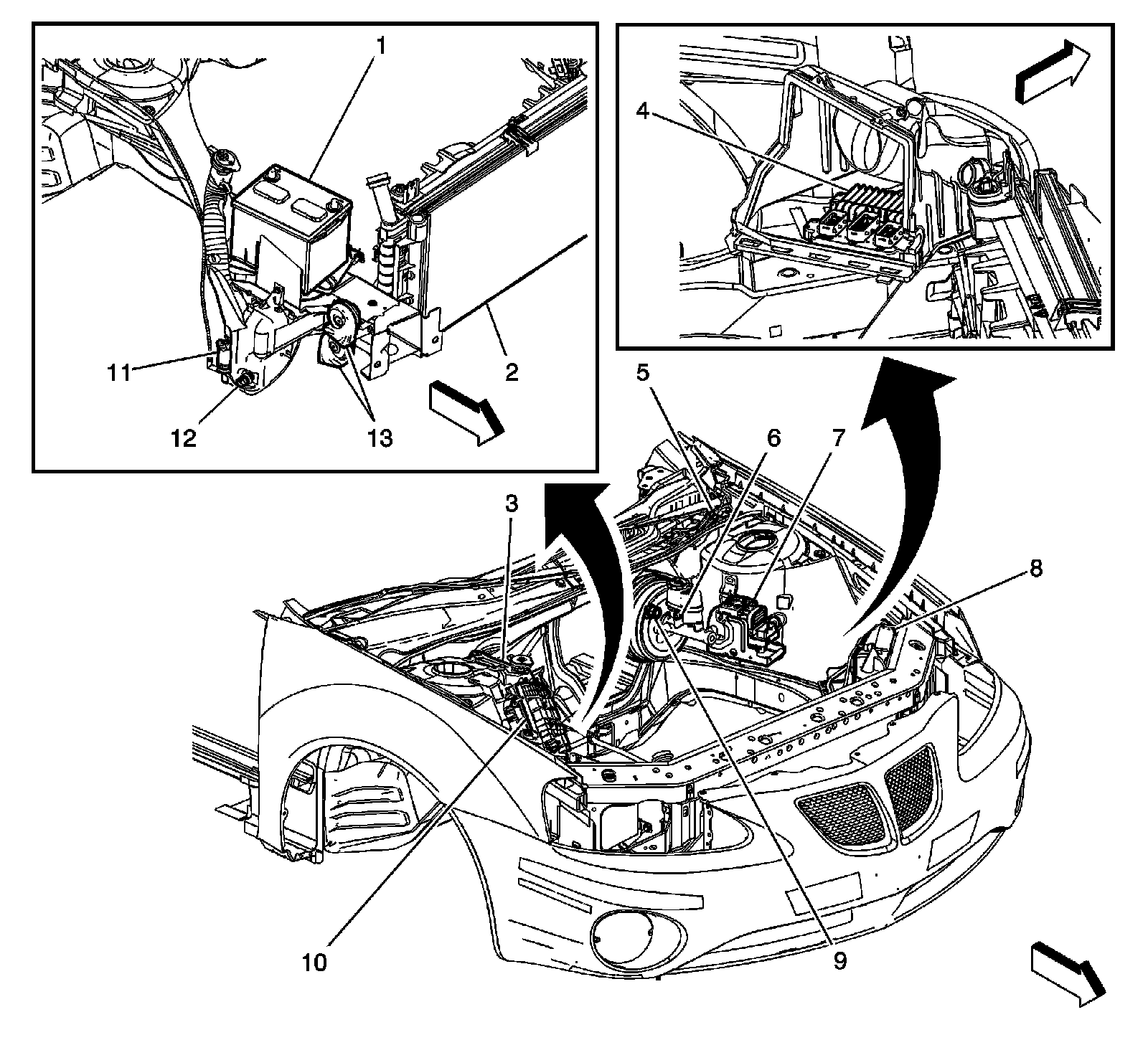 1
2
11
12
13
4
5
6
7
3
8
10
9