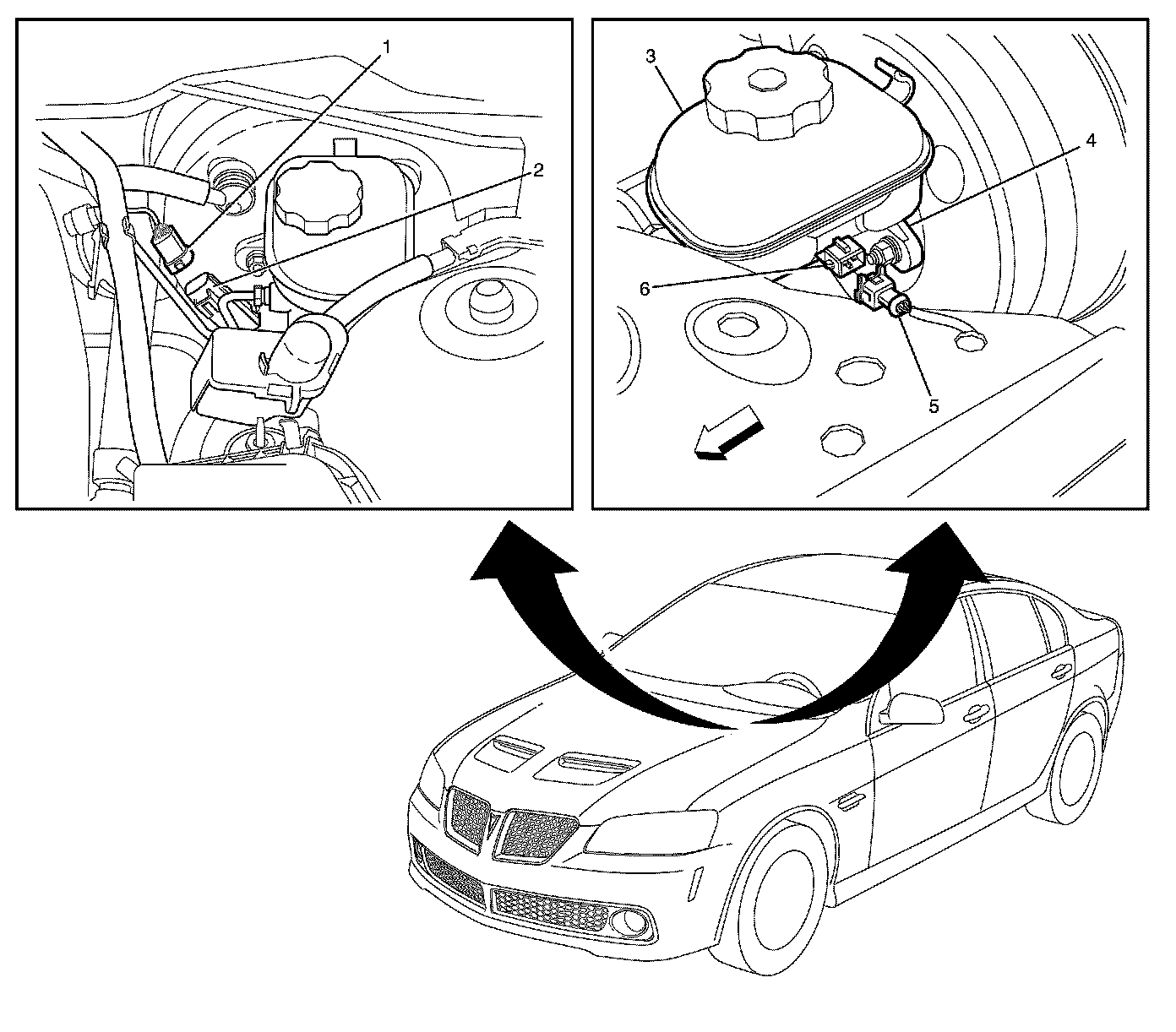 1
2
3
4
6
5