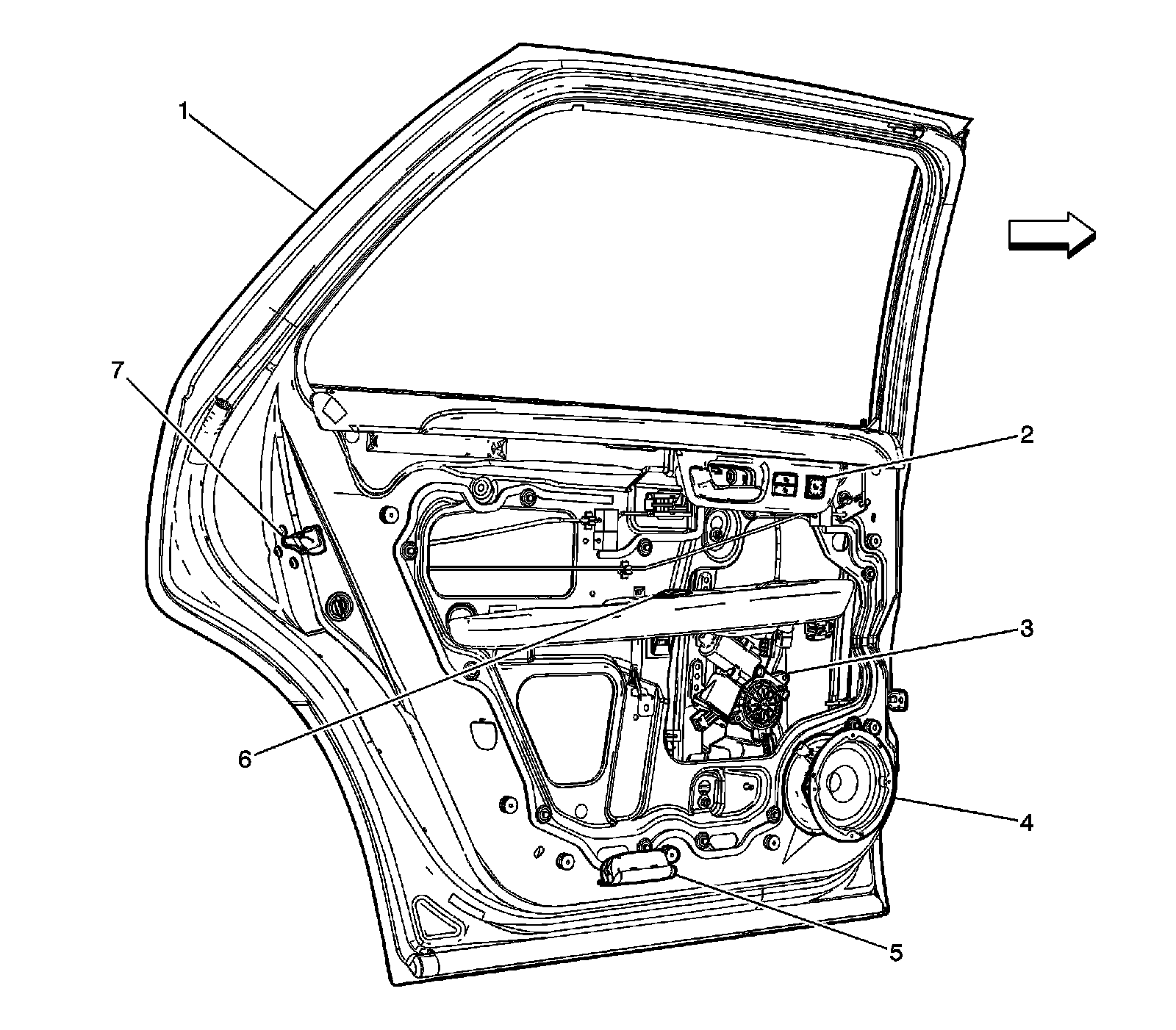 1
7
2
3
6
4
5