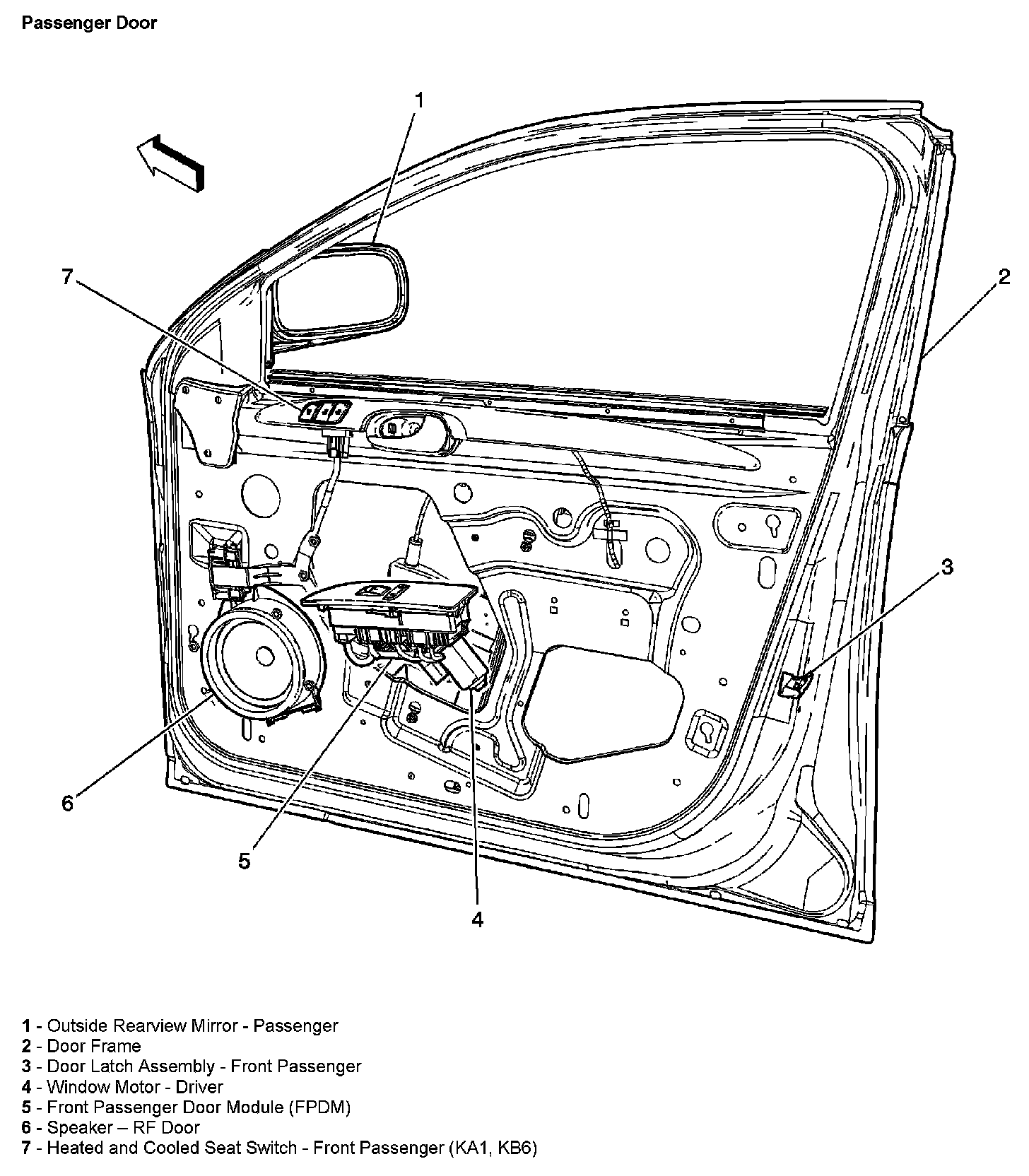 Passenger Door

1

7

2

3

6

5

4

1 - Outside Rearview Mirror - Passenger
2 - Door Frame
3 - Door Latch Assembly - Front Passenger
4 - Window Motor - Driver
5 - Front Passenger Door Module (FPDM)
6 - Speaker – RF Door
7 - Heated and Cooled Seat Switch - Front Passenger (KA1, KB6)