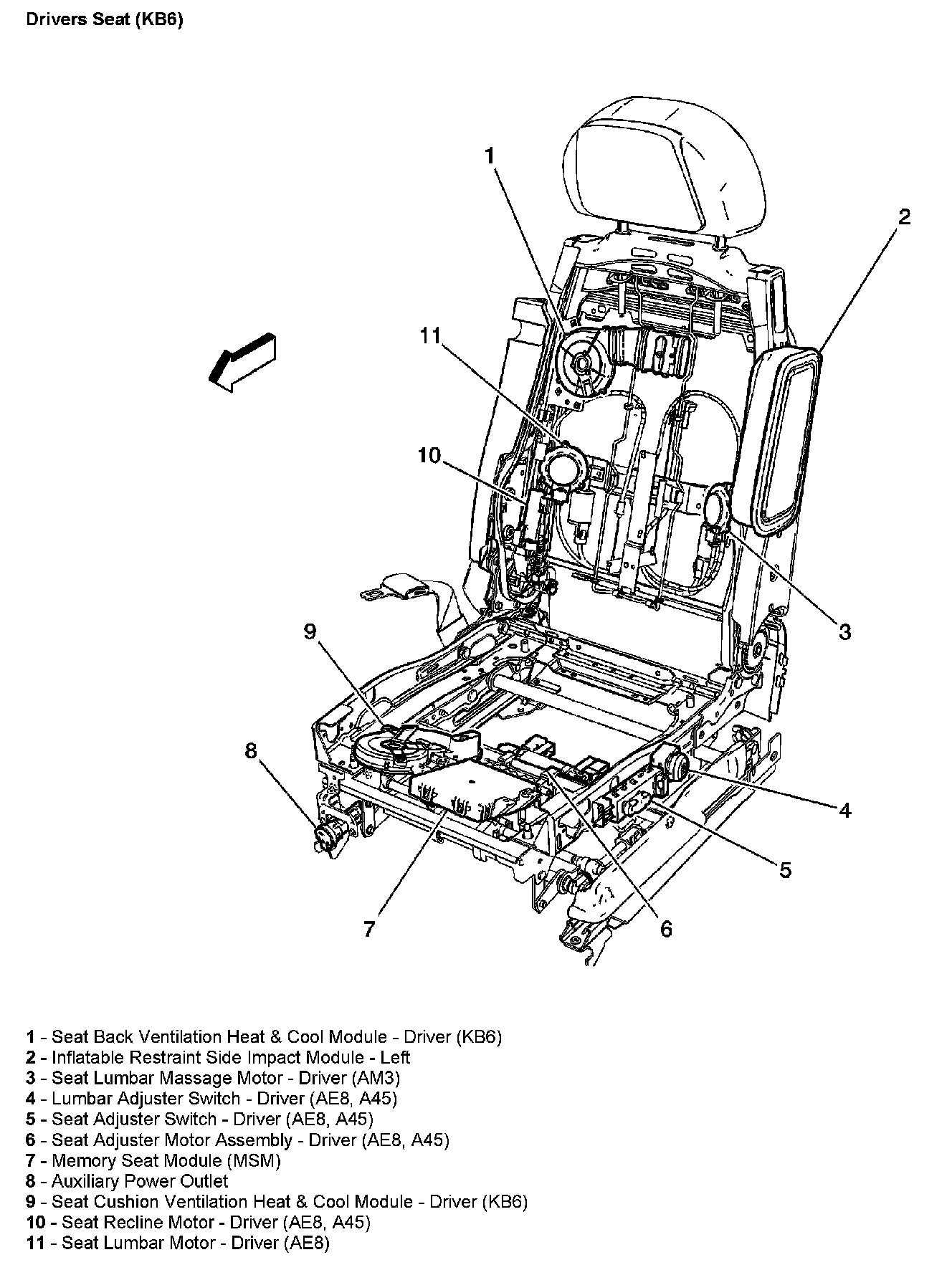 Drivers Seat (KB6)

1
2
11
10
3
9
8
4
5
7
6

1 - Seat Back Ventilation Heat & Cool Module - Driver (KB6)
2 - Inflatable Restraint Side Impact Module - Left
3 - Seat Lumbar Massage Motor - Driver (AM3)
4 - Lumbar Adjuster Switch - Driver (AE8, A45)
5 - Seat Adjuster Switch - Driver (AE8, A45)
6 - Seat Adjuster Motor Assembly - Driver (AE8, A45)
7 - Memory Seat Module (MSM)
8 - Auxiliary Power Outlet
9 - Seat Cushion Ventilation Heat & Cool Module - Driver (KB6)
10 - Seat Recline Motor - Driver (AE8, A45)
11 - Seat Lumbar Motor - Driver (AE8)