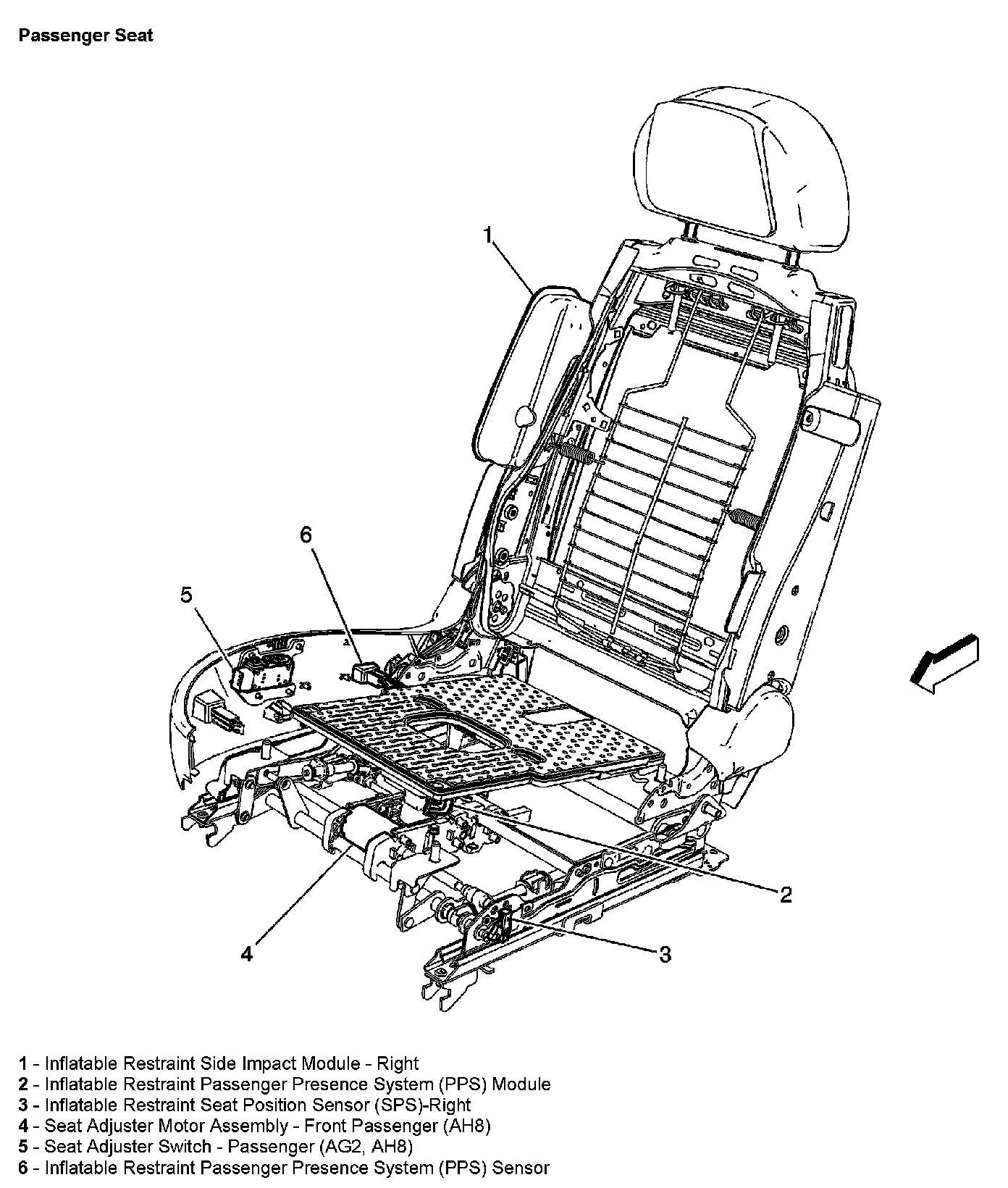 Passenger Seat

1

6

5

2

4

3

1 - Inflatable Restraint Side Impact Module - Right
2 - Inflatable Restraint Passenger Presence System (PPS) Module
3 - Inflatable Restraint Seat Position Sensor (SPS)-Right
4 - Seat Adjuster Motor Assembly - Front Passenger (AH8)
5 - Seat Adjuster Switch - Passenger (AG2, AH8)
6 - Inflatable Restraint Passenger Presence System (PPS) Sensor