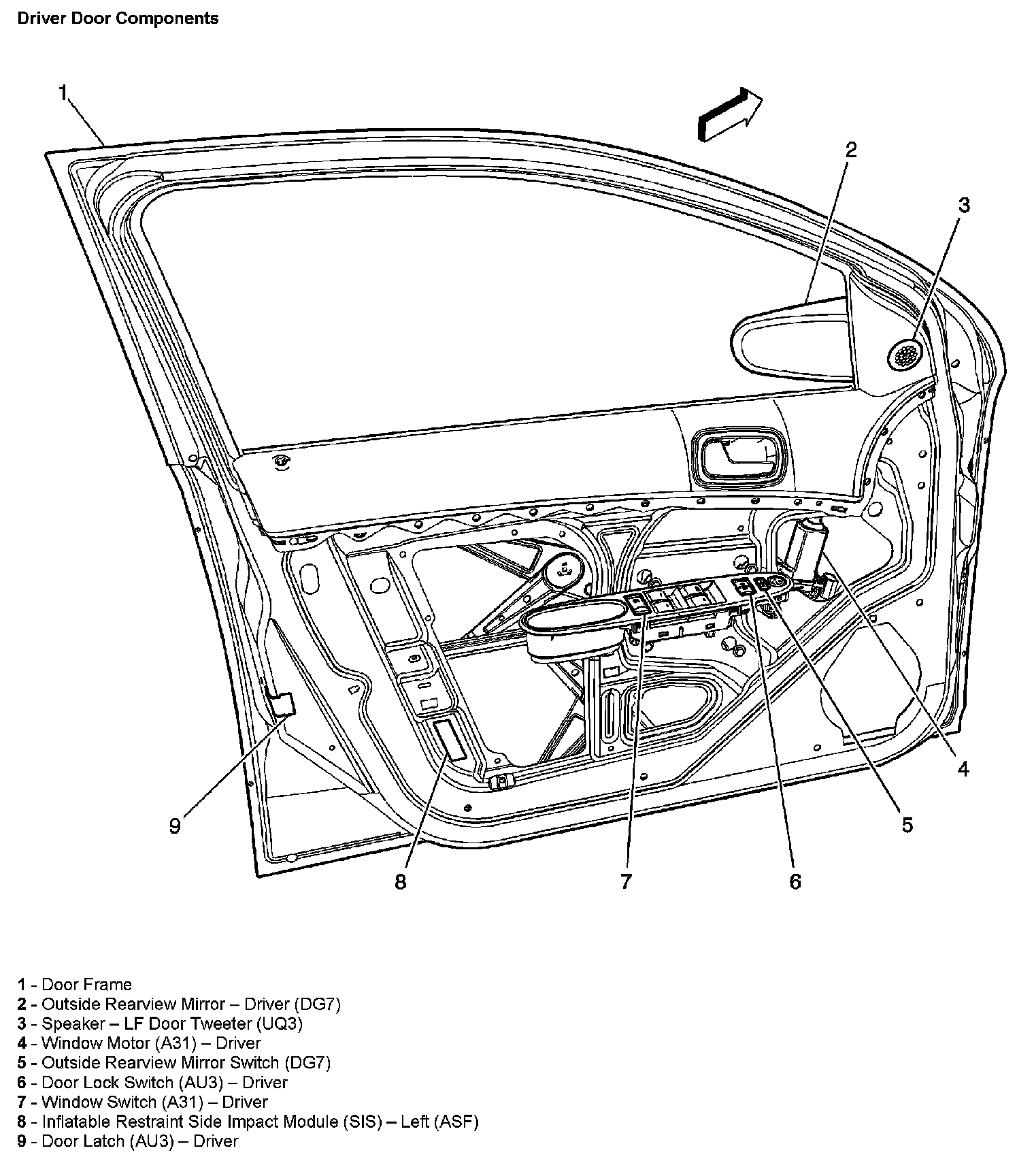 Driver Door Components

1

2

3

4

5

6

7

8

9

1 - Door Frame
2 - Outside Rearview Mirror – Driver (DG7)
3 - Speaker – LF Door Tweeter (UQ3)
4 - Window Motor (A31) – Driver
5 - Outside Rearview Mirror Switch (DG7)
6 - Door Lock Switch (AU3) – Driver
7 - Window Switch (A31) – Driver
8 - Inflatable Restraint Side Impact Module (SIS) – Left (ASF)
9 - Door Latch (AU3) – Driver