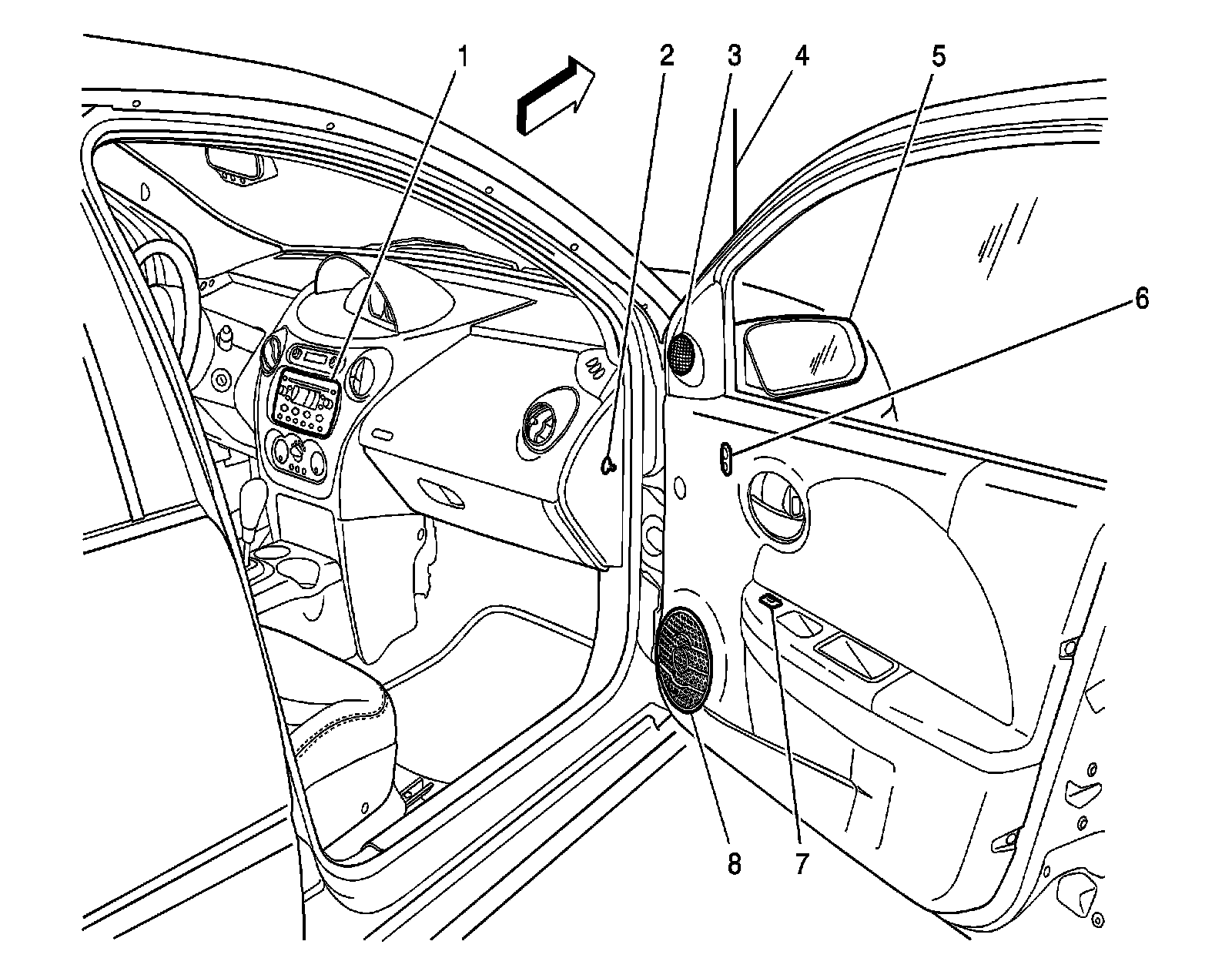 1
2
3
4
5
6
8
7