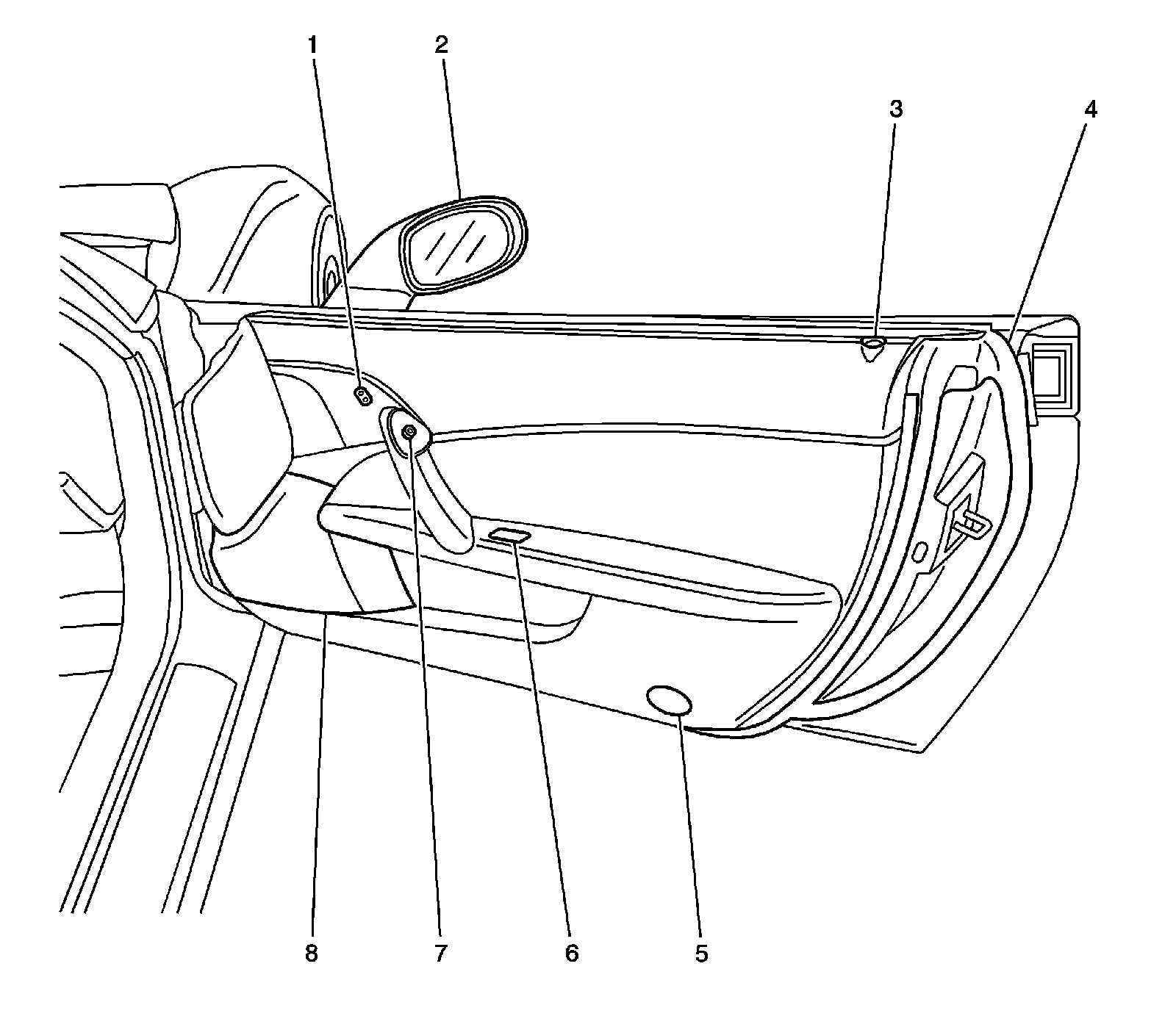 1
2
3
4
8
7
6
5