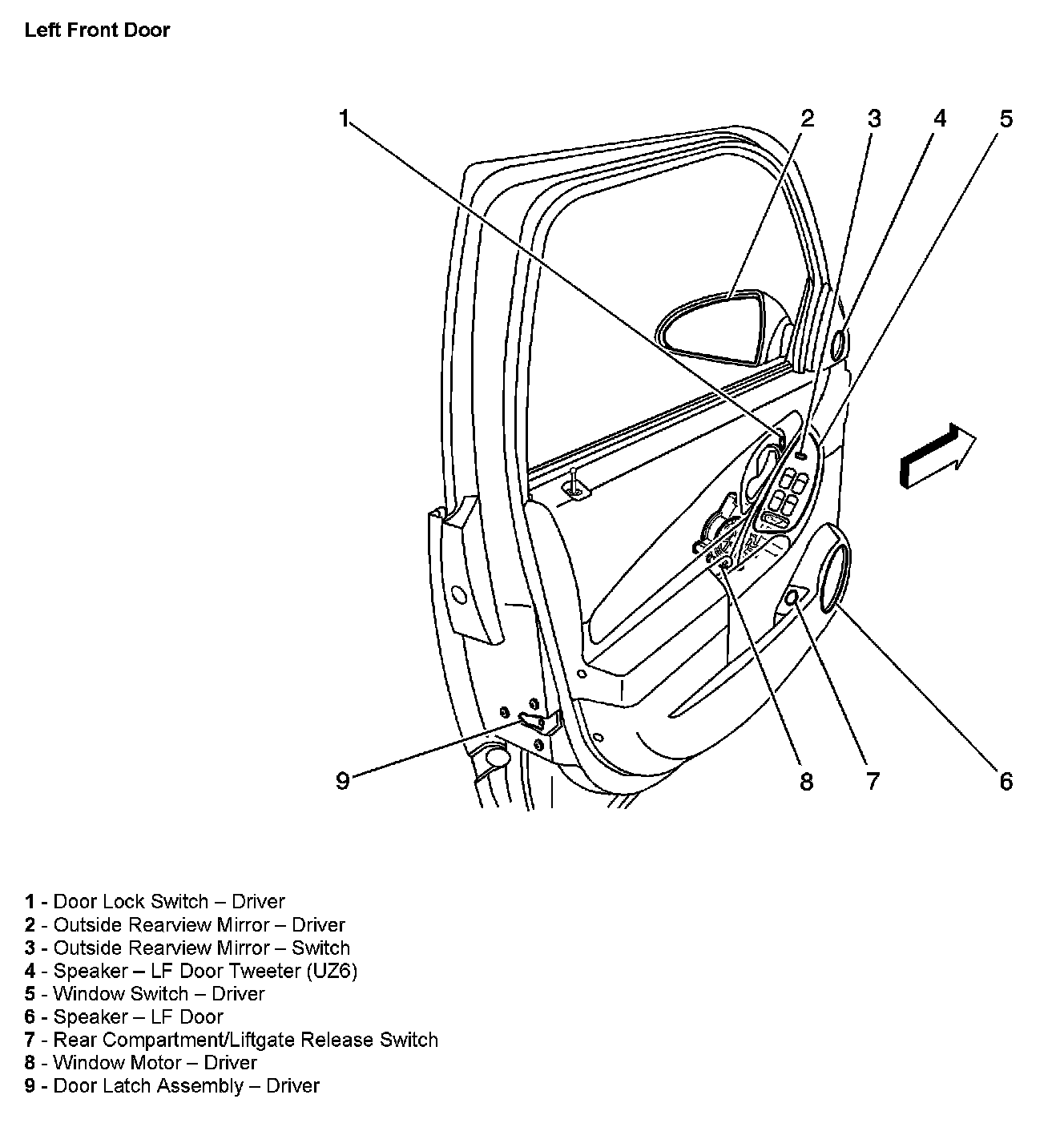 Left Front Door

1
2
3
4
5
9
8
7
6

1 - Door Lock Switch – Driver
2 - Outside Rearview Mirror – Driver
3 - Outside Rearview Mirror – Switch
4 - Speaker – LF Door Tweeter (UZ6)
5 - Window Switch – Driver
6 - Speaker – LF Door
7 - Rear Compartment/Liftgate Release Switch
8 - Window Motor – Driver
9 - Door Latch Assembly – Driver