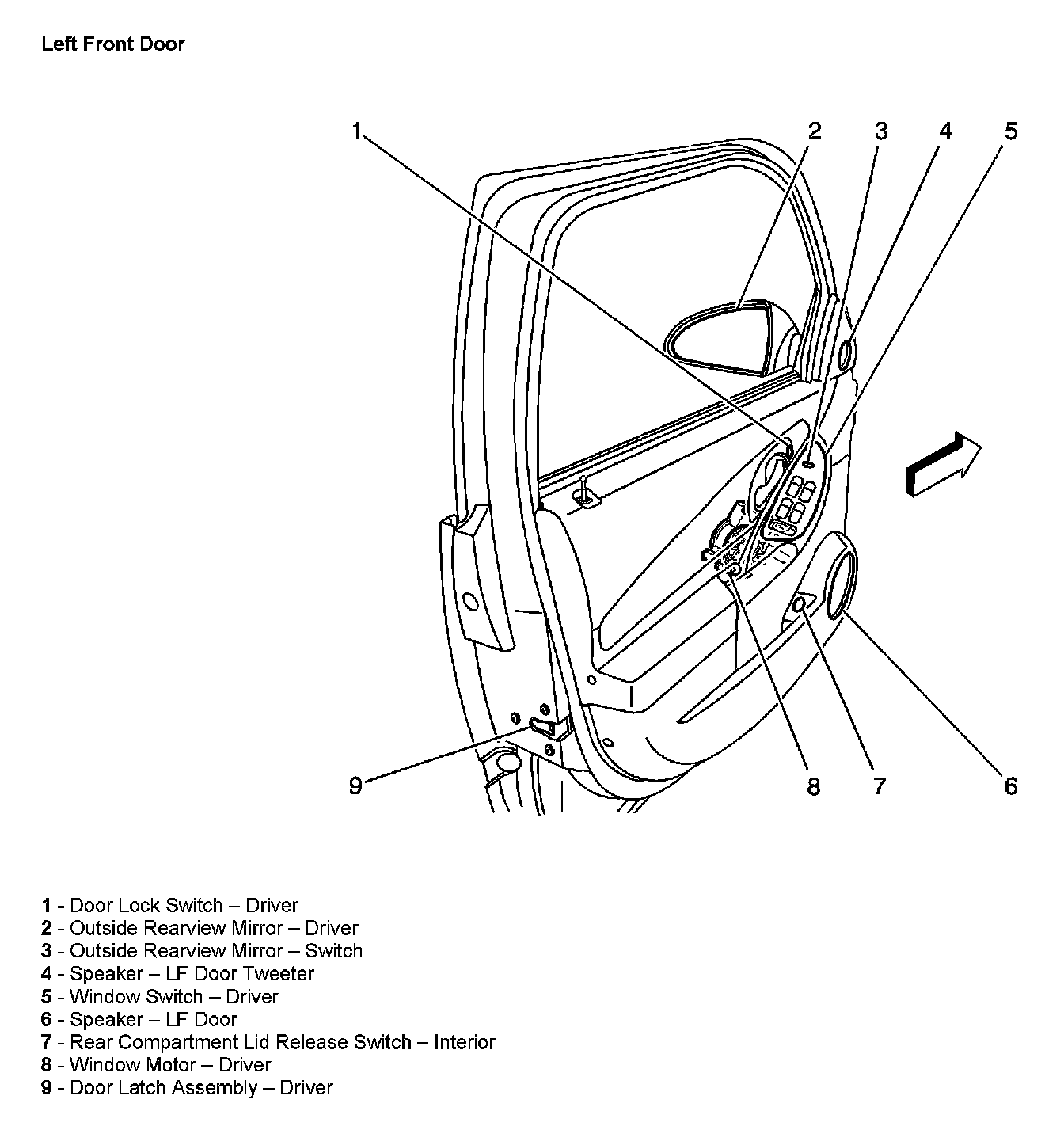 Left Front Door

1
2
3
4
5
9
8
7
6

1 - Door Lock Switch – Driver
2 - Outside Rearview Mirror – Driver
3 - Outside Rearview Mirror – Switch
4 - Speaker – LF Door Tweeter
5 - Window Switch – Driver
6 - Speaker – LF Door
7 - Rear Compartment Lid Release Switch – Interior
8 - Window Motor – Driver
9 - Door Latch Assembly – Driver