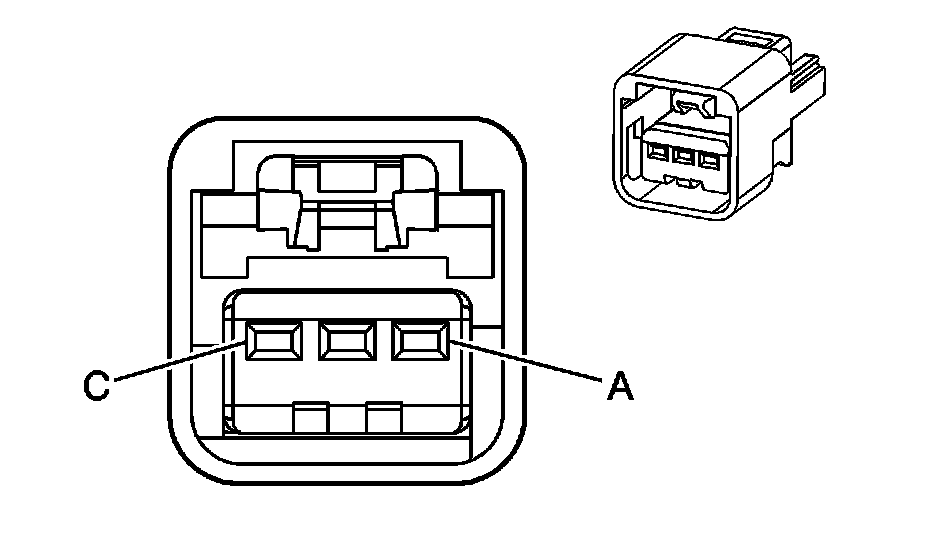 C

A