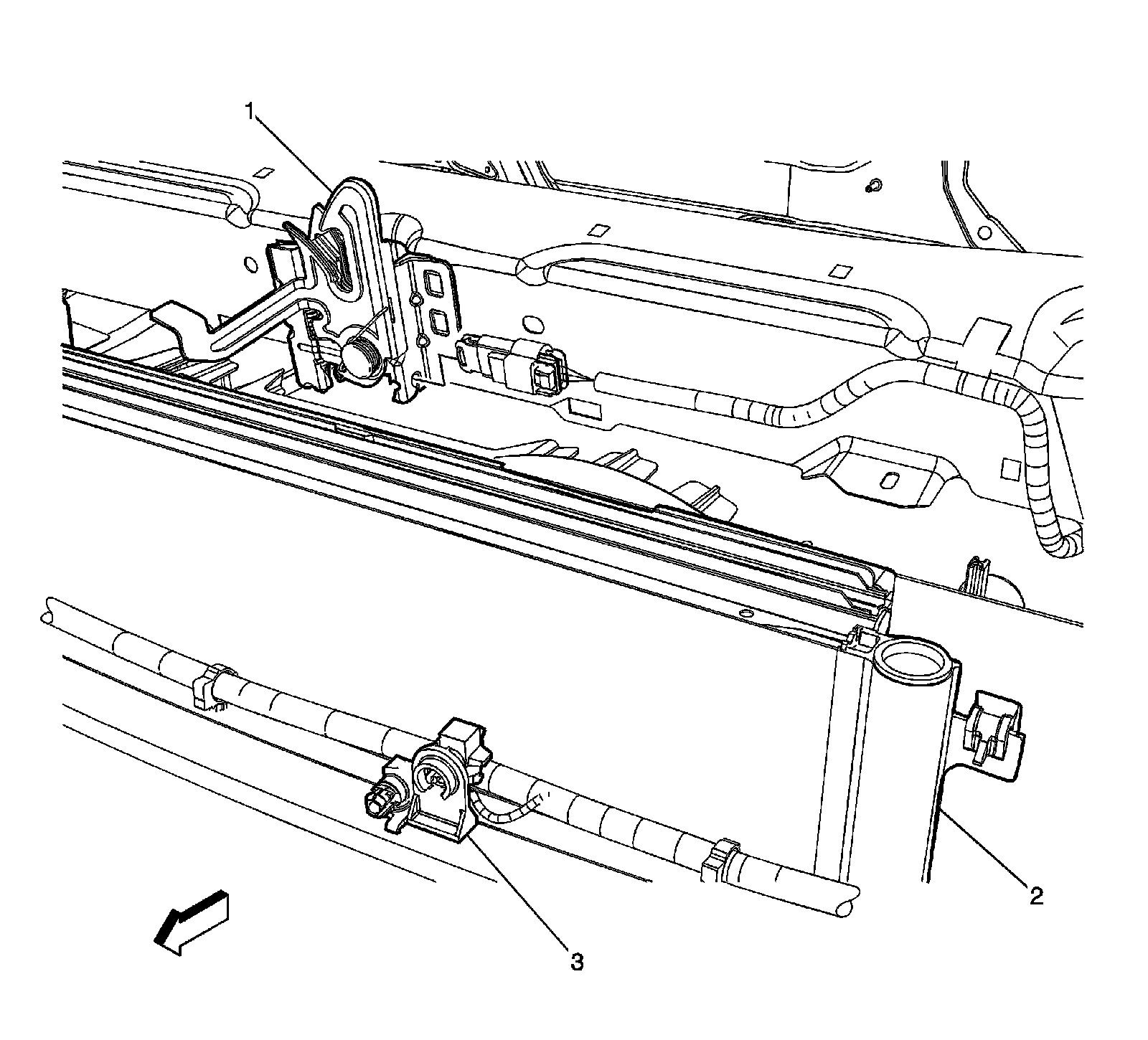 1

2

3