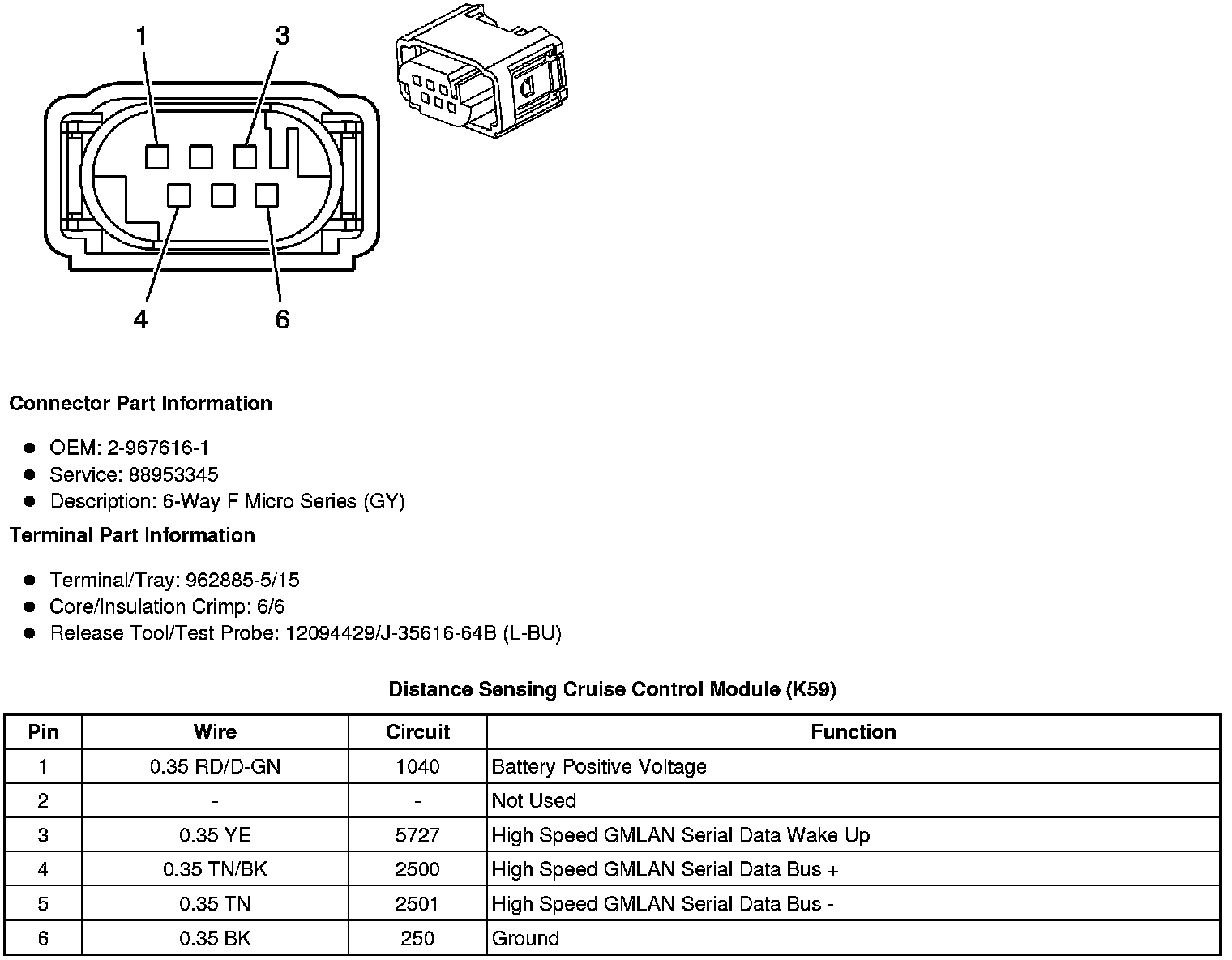 1
3
4
6

**Connector Part Information**

- OEM: 2-967616-1
- Service: 88953345
- Description: 6-Way F Micro Series (GY)

**Terminal Part Information**

- Terminal/Tray: 962885-5/15
- Core/Insulation Crimp: 6/6
- Release Tool/Test Probe: 12094429/J-35616-64B (L-BU)

**Distance Sensing Cruise Control Module (K59)**

| Pin | Wire | Circuit | Function |
|---|---|---|---|
| 1 | 0.35 RD/D-GN | 1040 | Battery Positive Voltage |
| 2 | - | - | Not Used |
| 3 | 0.35 YE | 5727 | High Speed GMLAN Serial Data Wake Up |
| 4 | 0.35 TN/BK | 2500 | High Speed GMLAN Serial Data Bus + |
| 5 | 0.35 TN | 2501 | High Speed GMLAN Serial Data Bus - |
| 6 | 0.35 BK | 250 | Ground |