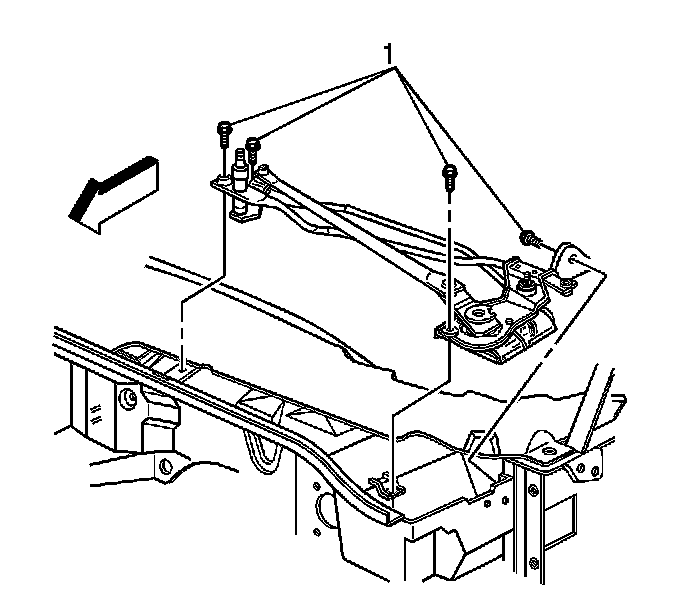 1