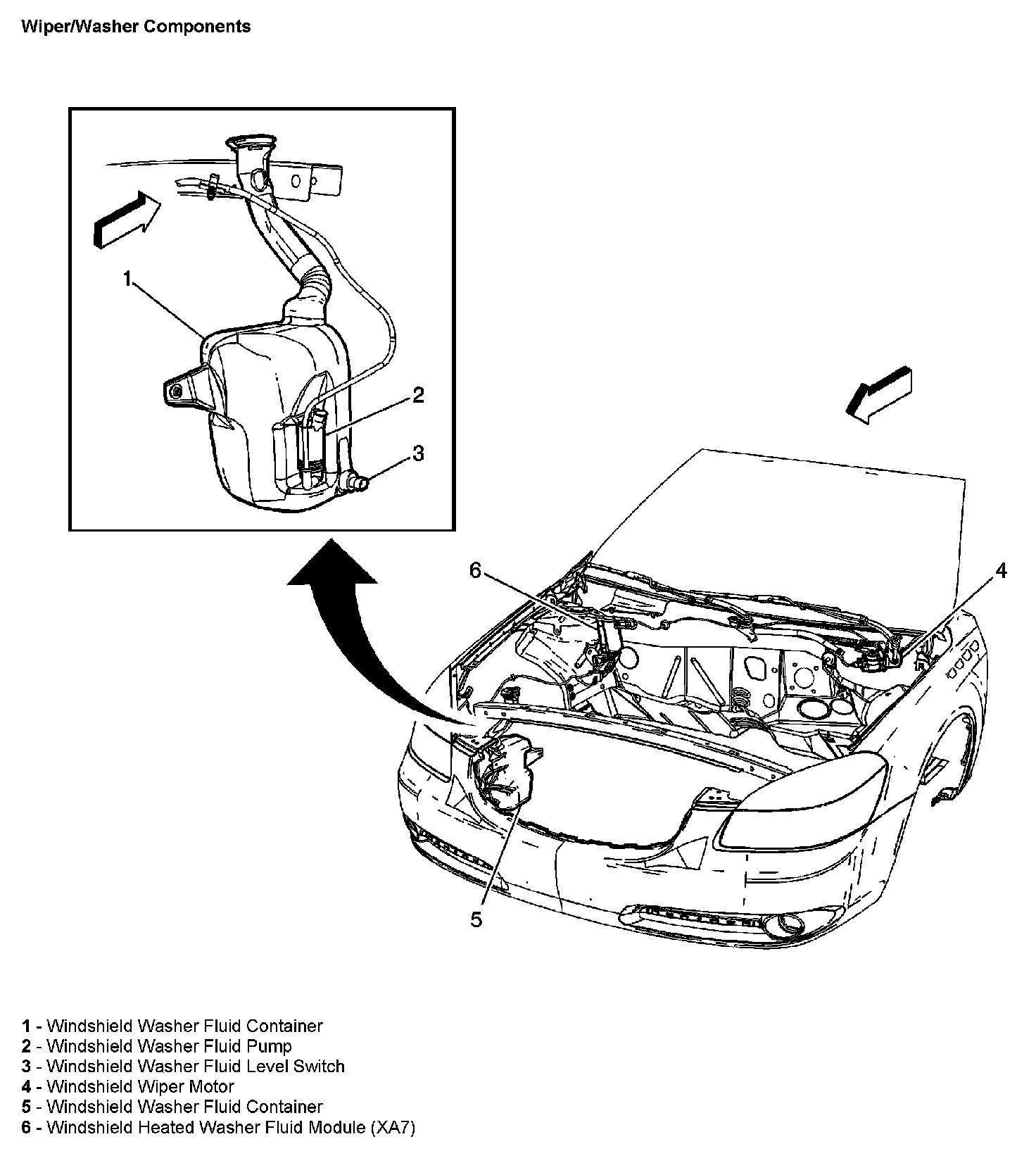 Wiper/Washer Components

1

2

3

6

4

5

1 - Windshield Washer Fluid Container
2 - Windshield Washer Fluid Pump
3 - Windshield Washer Fluid Level Switch
4 - Windshield Wiper Motor
5 - Windshield Washer Fluid Container
6 - Windshield Heated Washer Fluid Module (XA7)