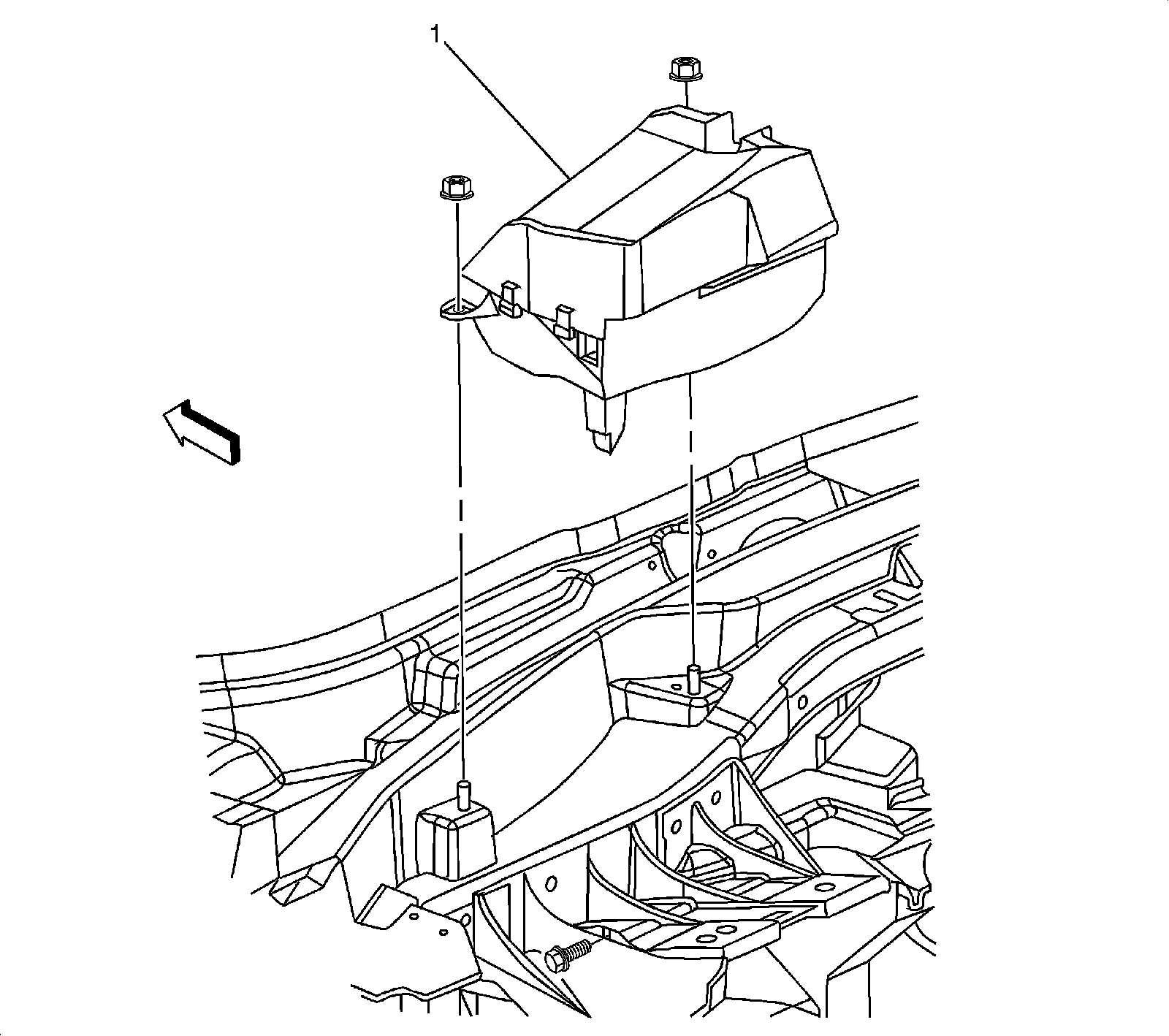 1