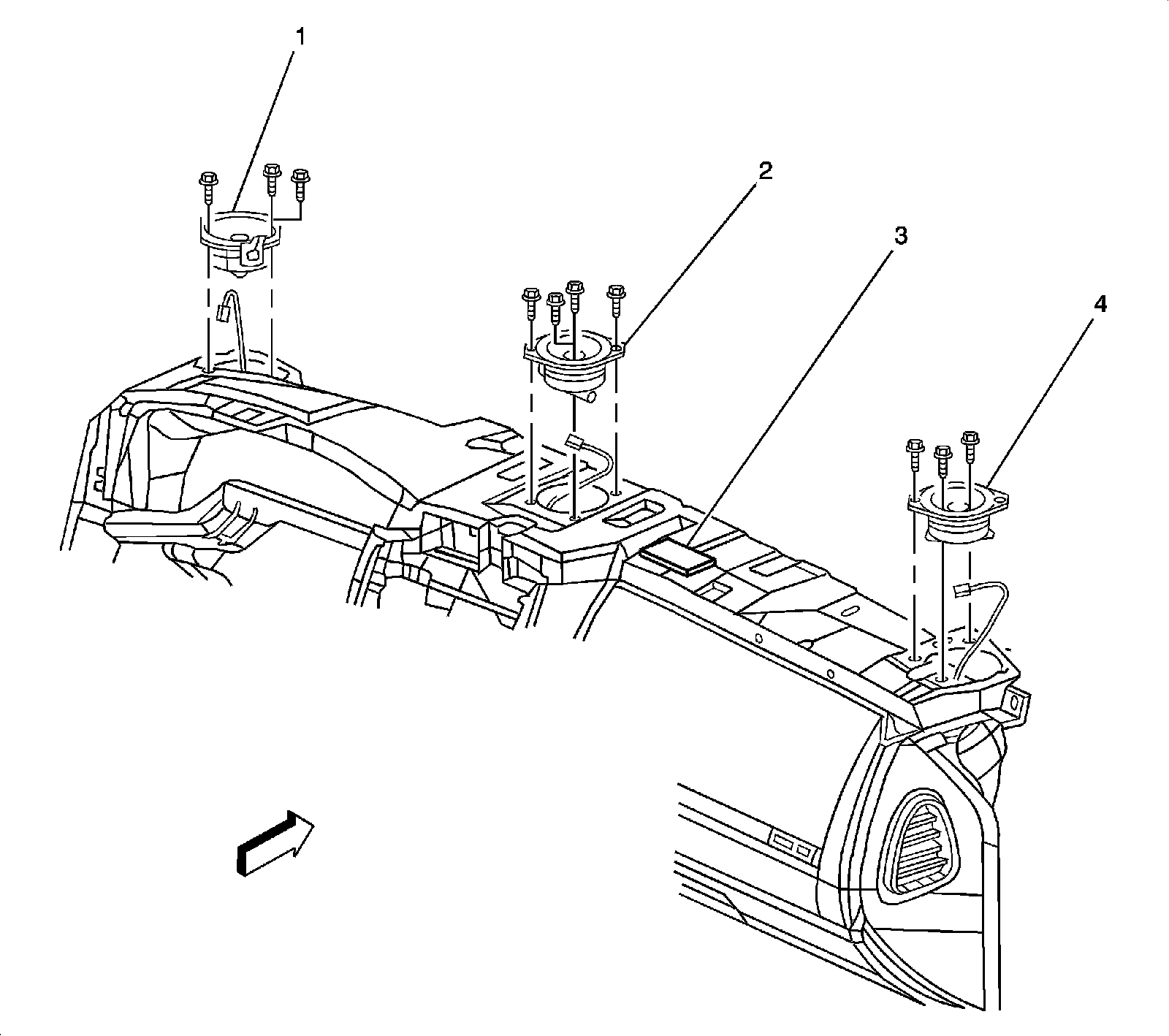 1
2
3
4