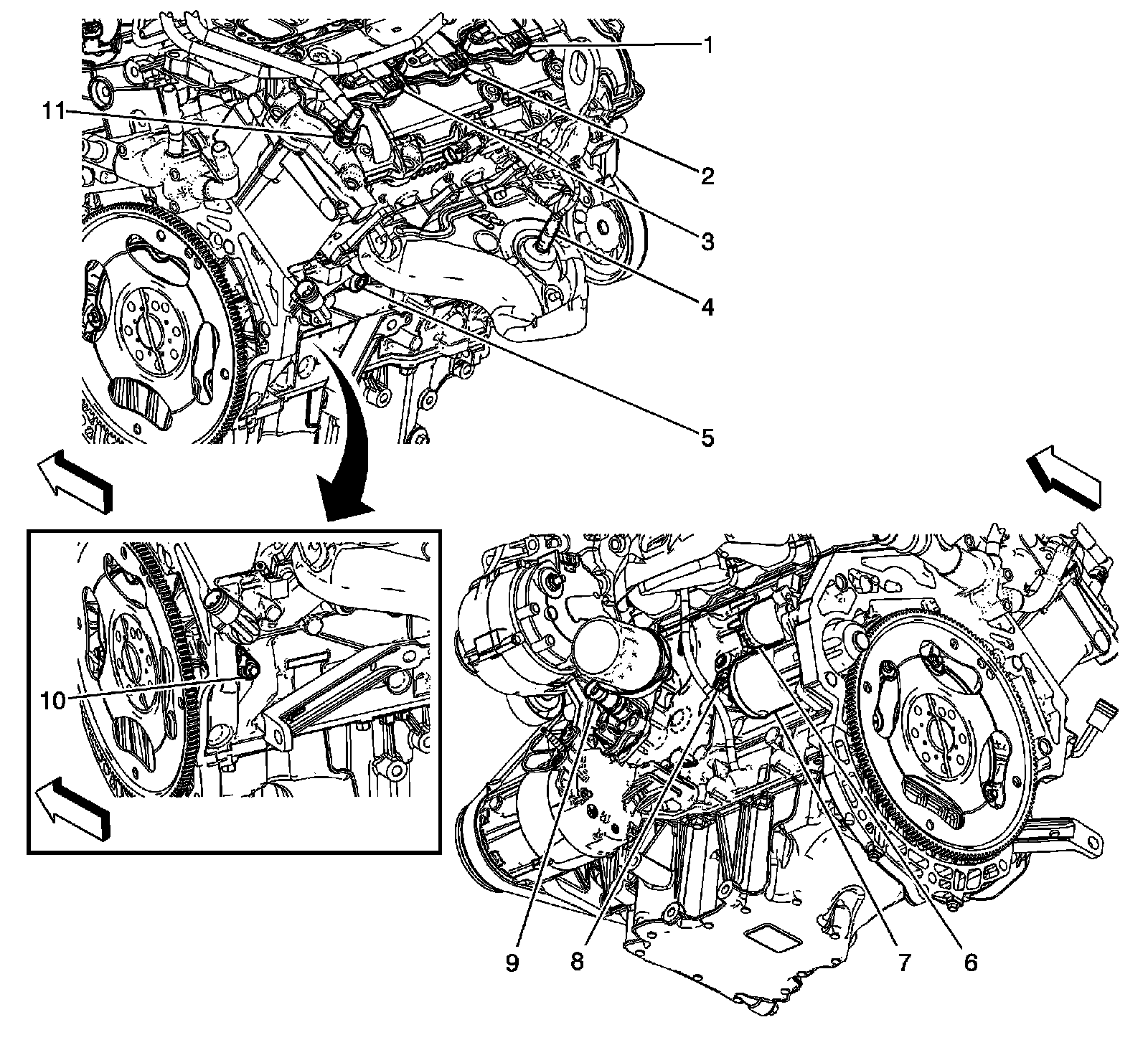 1
11
2
3
4
5
10
9
8
7
6