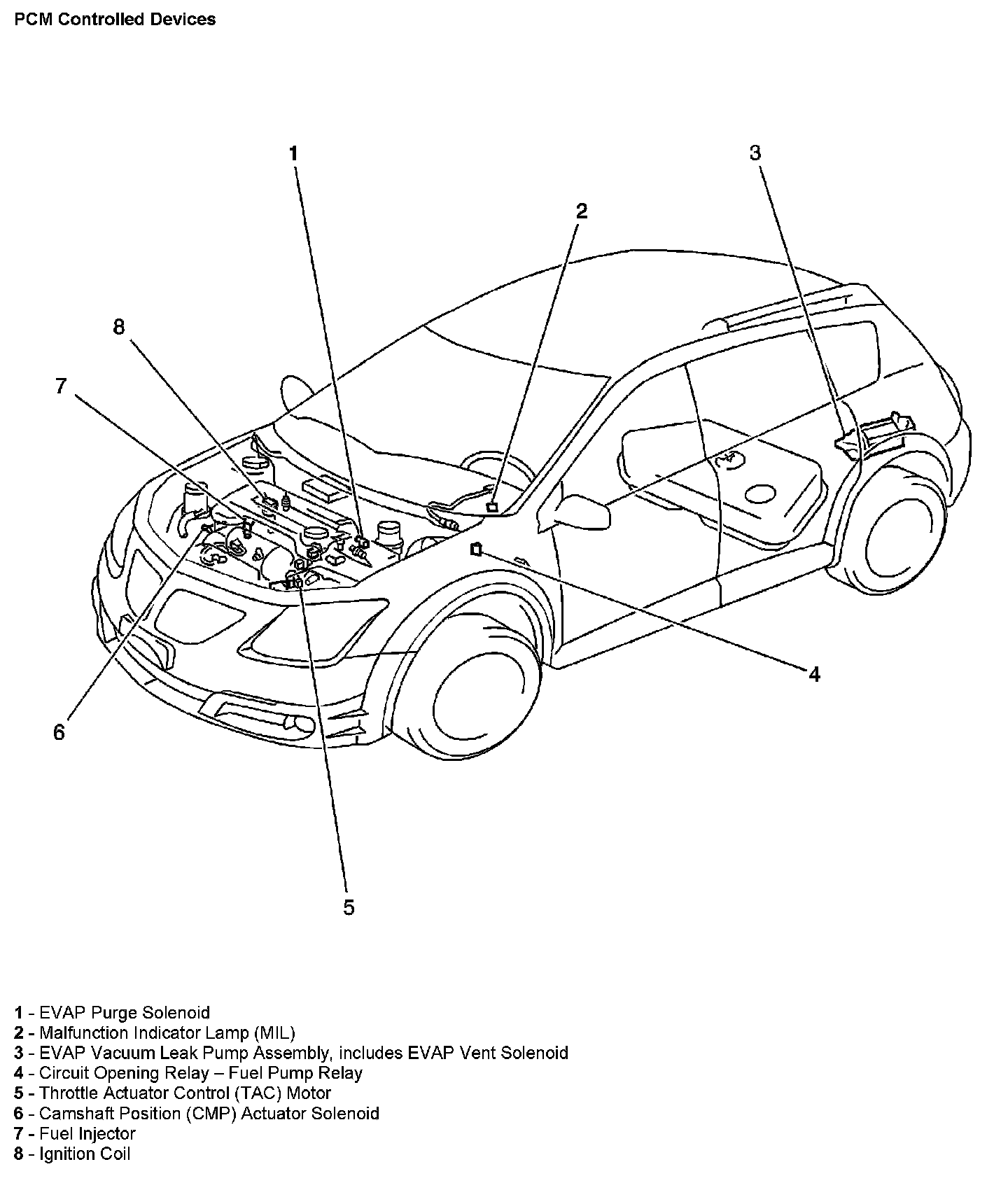 PCM Controlled Devices

1

3

2

8

7

4

6

5

1 - EVAP Purge Solenoid
2 - Malfunction Indicator Lamp (MIL)
3 - EVAP Vacuum Leak Pump Assembly, includes EVAP Vent Solenoid
4 - Circuit Opening Relay – Fuel Pump Relay
5 - Throttle Actuator Control (TAC) Motor
6 - Camshaft Position (CMP) Actuator Solenoid
7 - Fuel Injector
8 - Ignition Coil