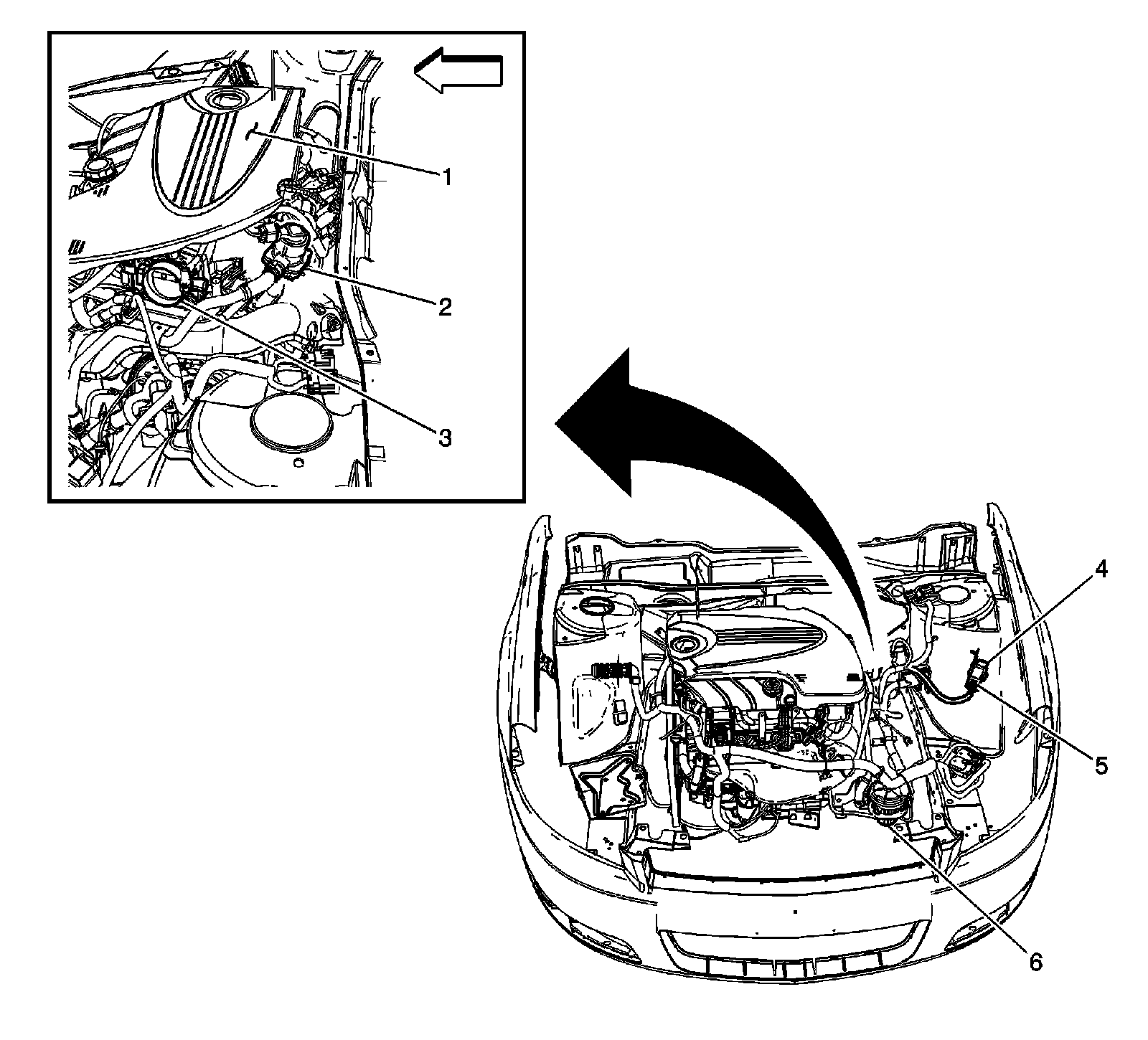 1
2
3
4
5
6