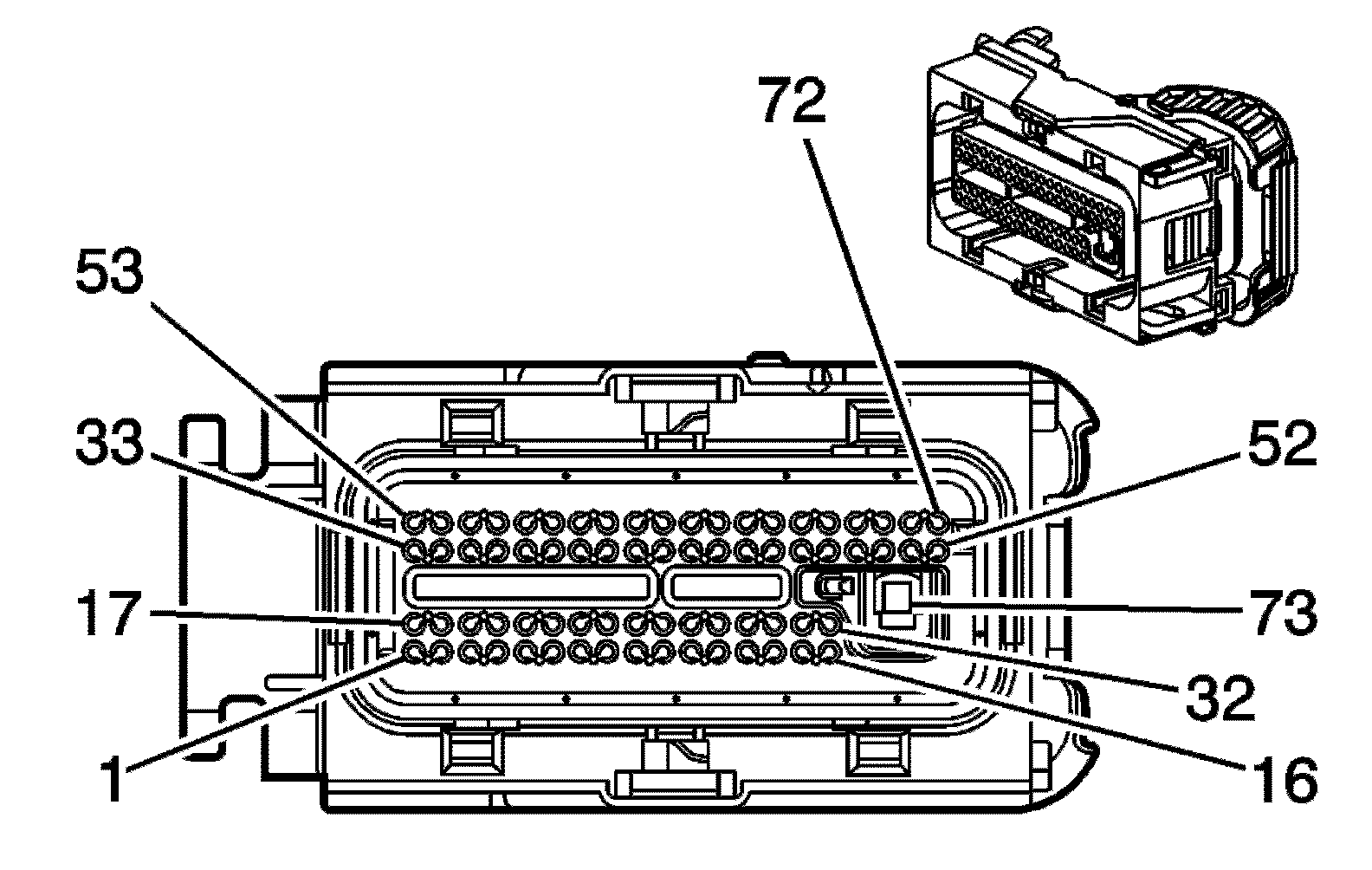 72
53
33
52
17
73
32
1
16