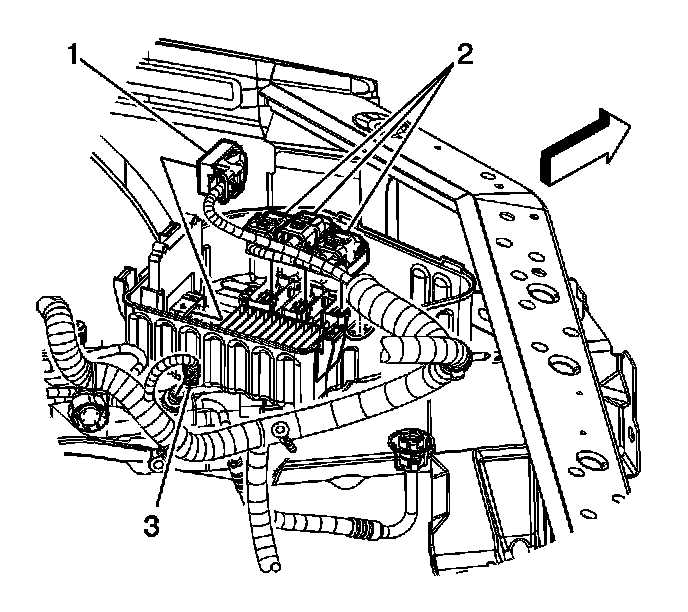 1
2
3