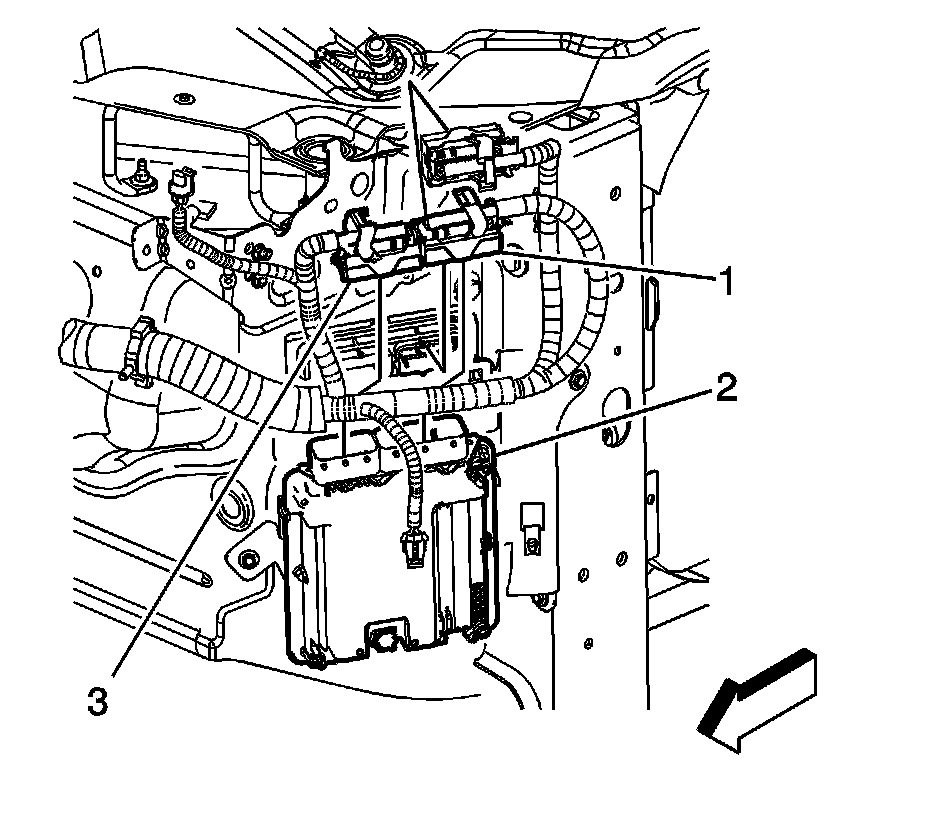 1
2
3