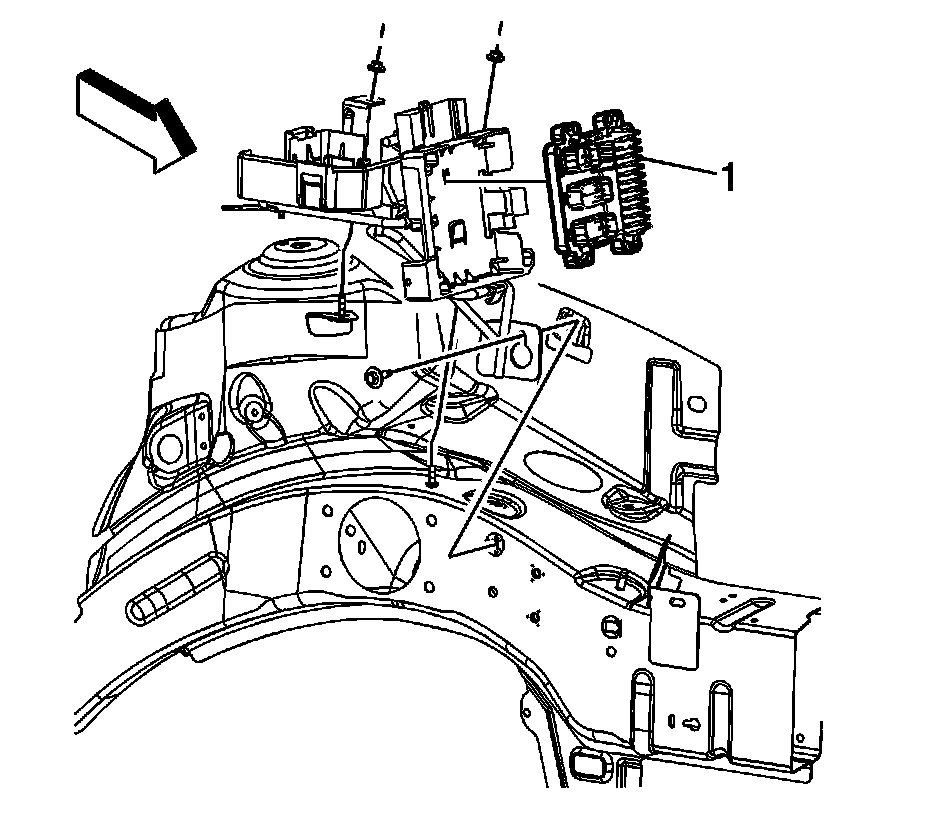 1