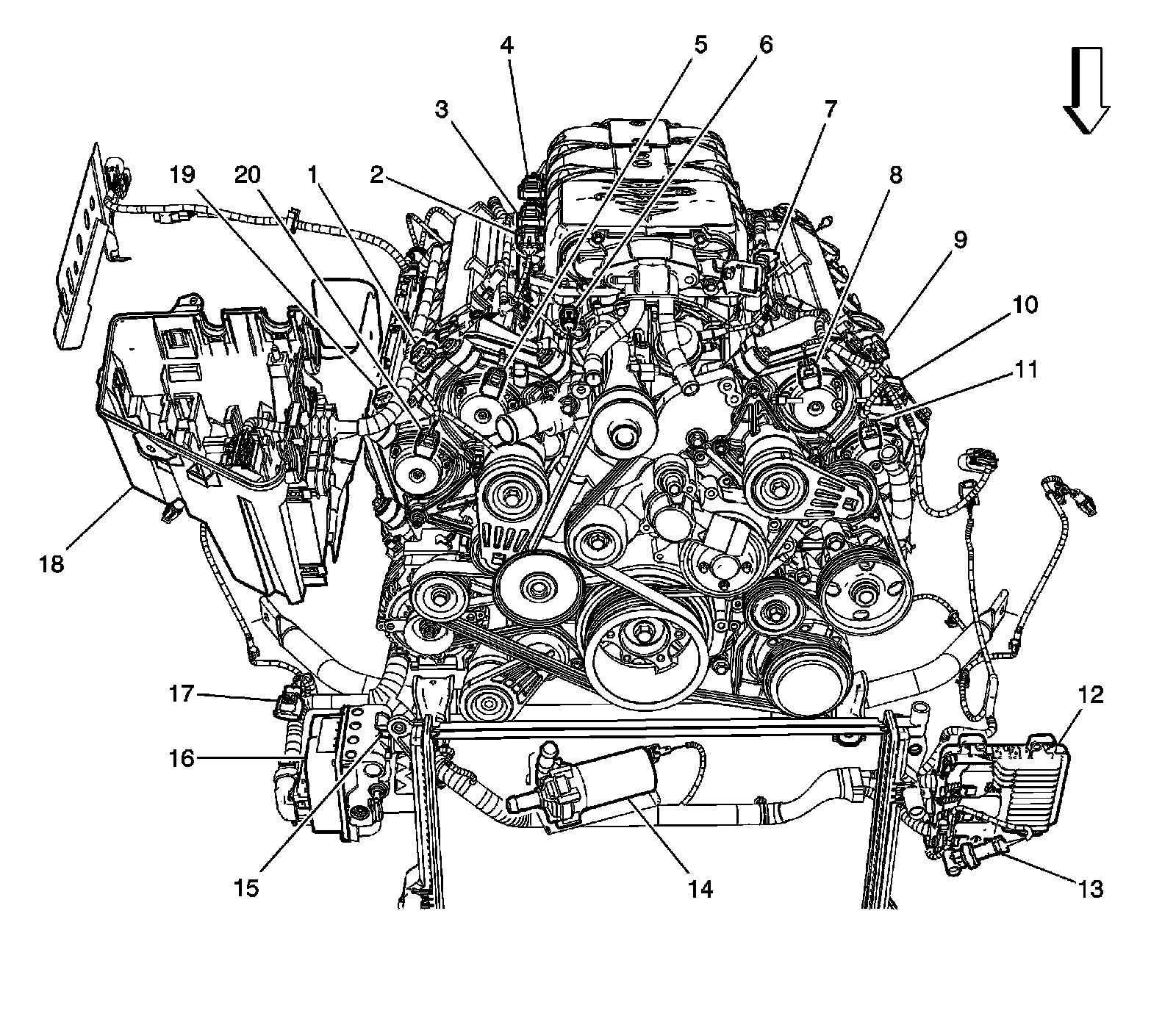 4
5
6
3
7
19
20
1
2
8
9
10
11
18
17
12
16
15
14
13