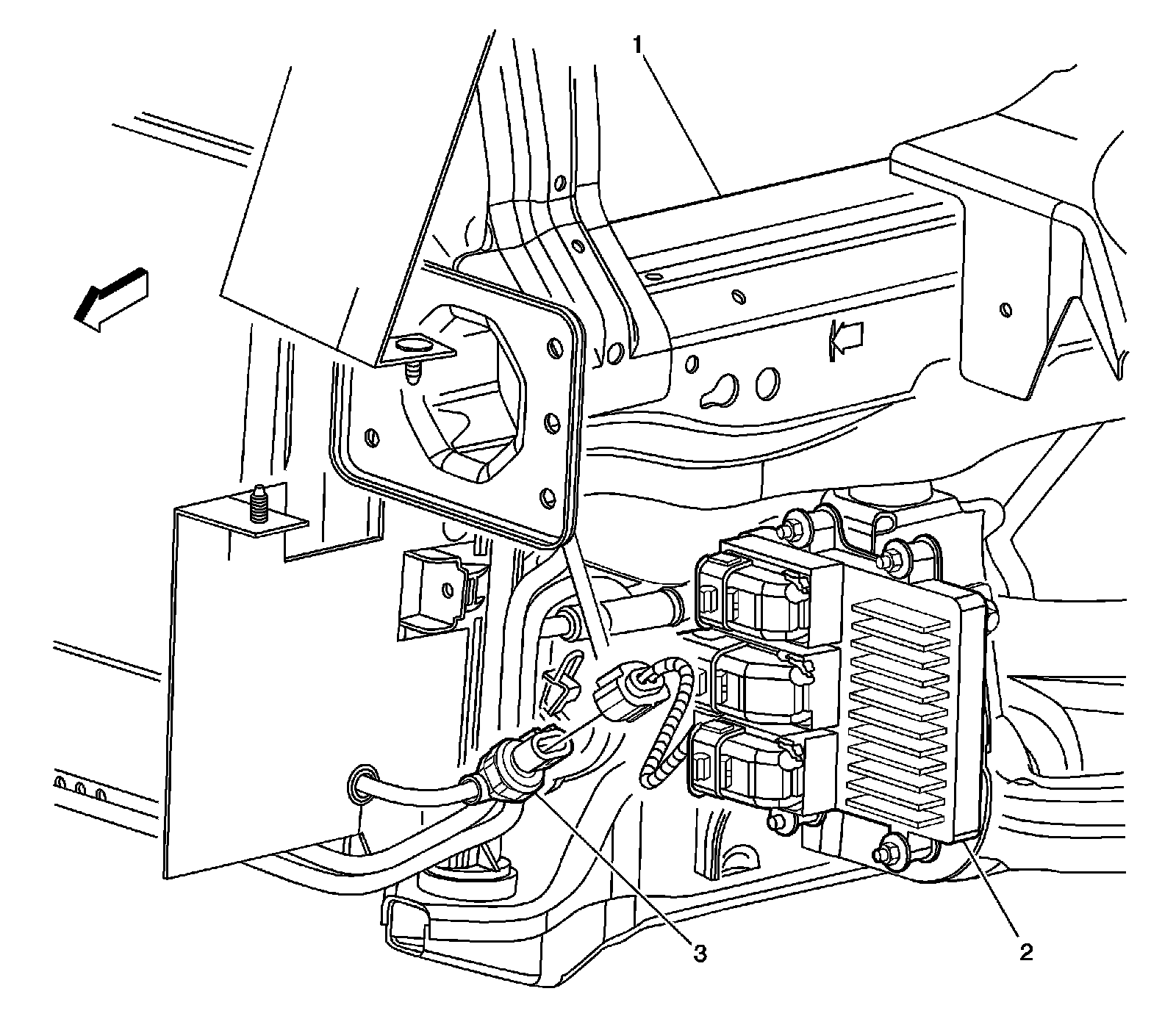 1

3

2