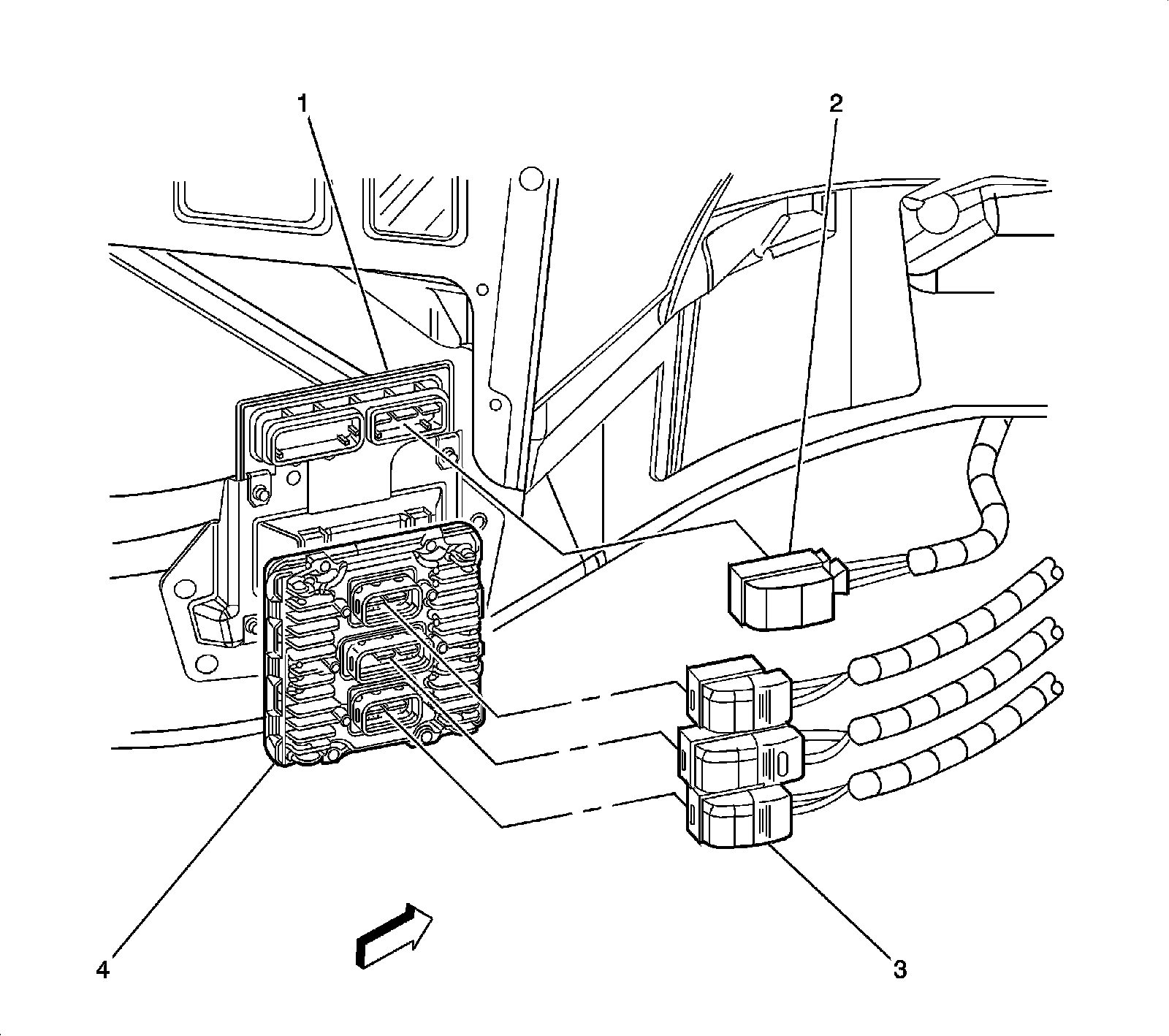 1
2
4
3