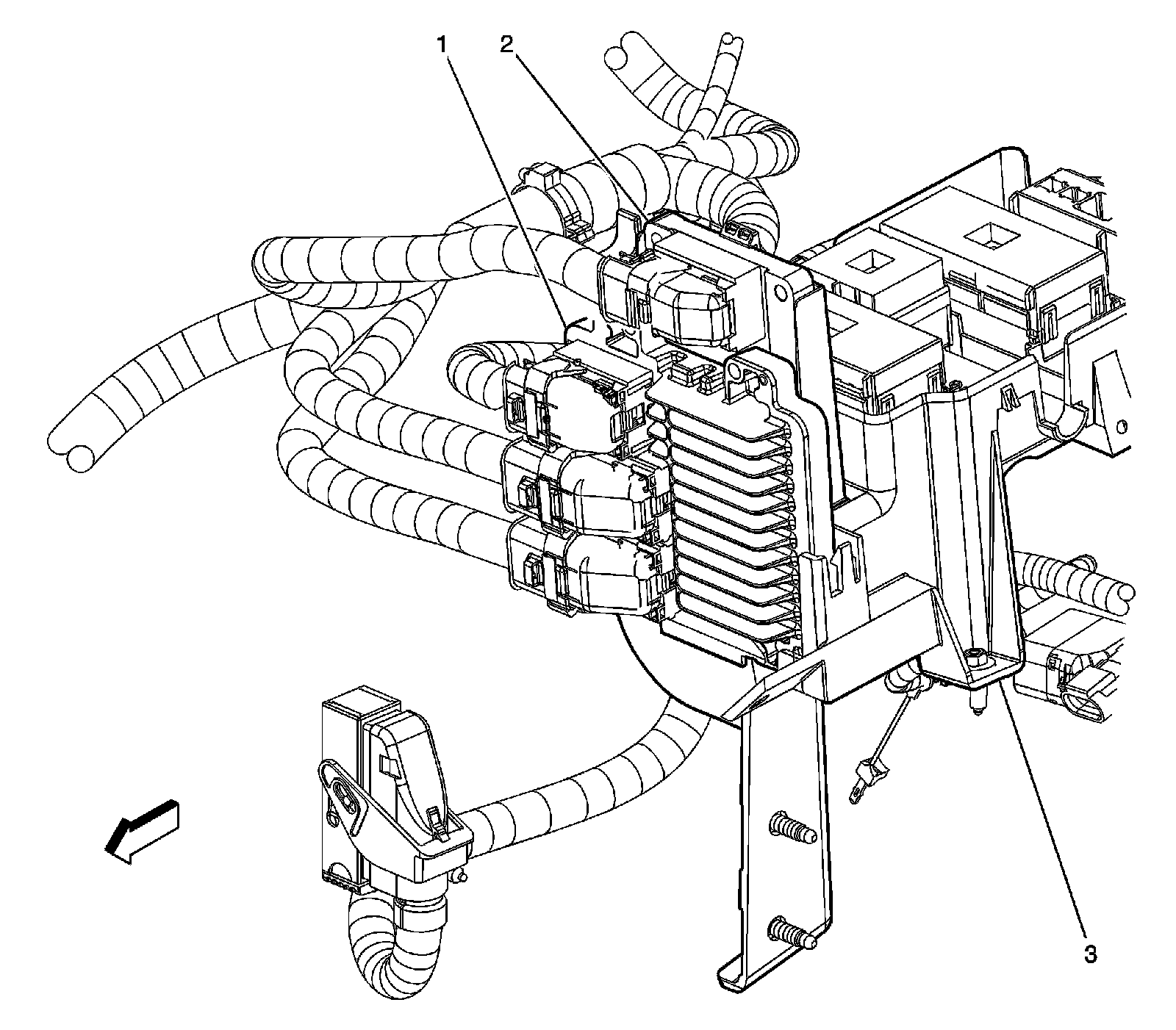 1
2
3