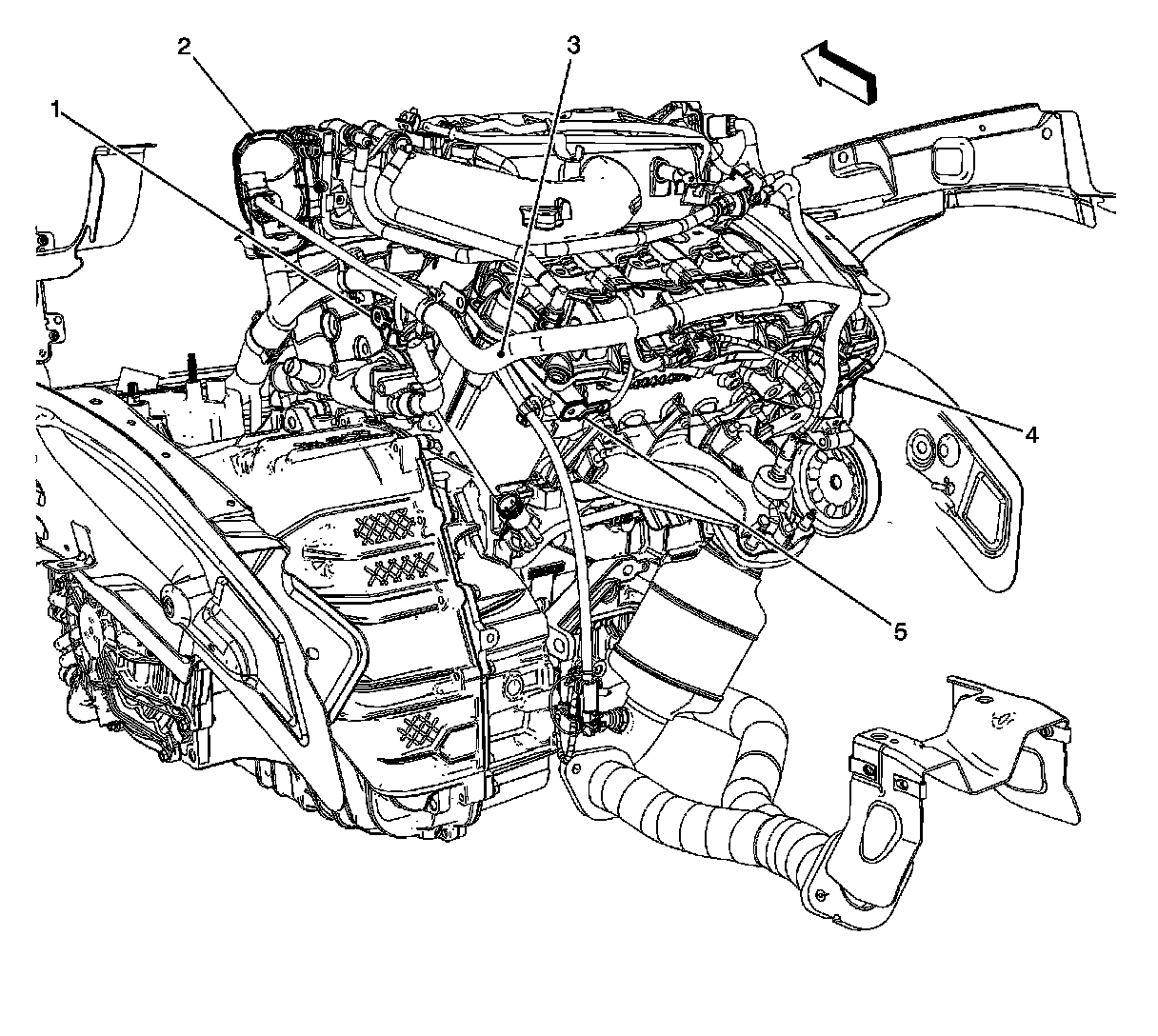 2
3
1
4
5